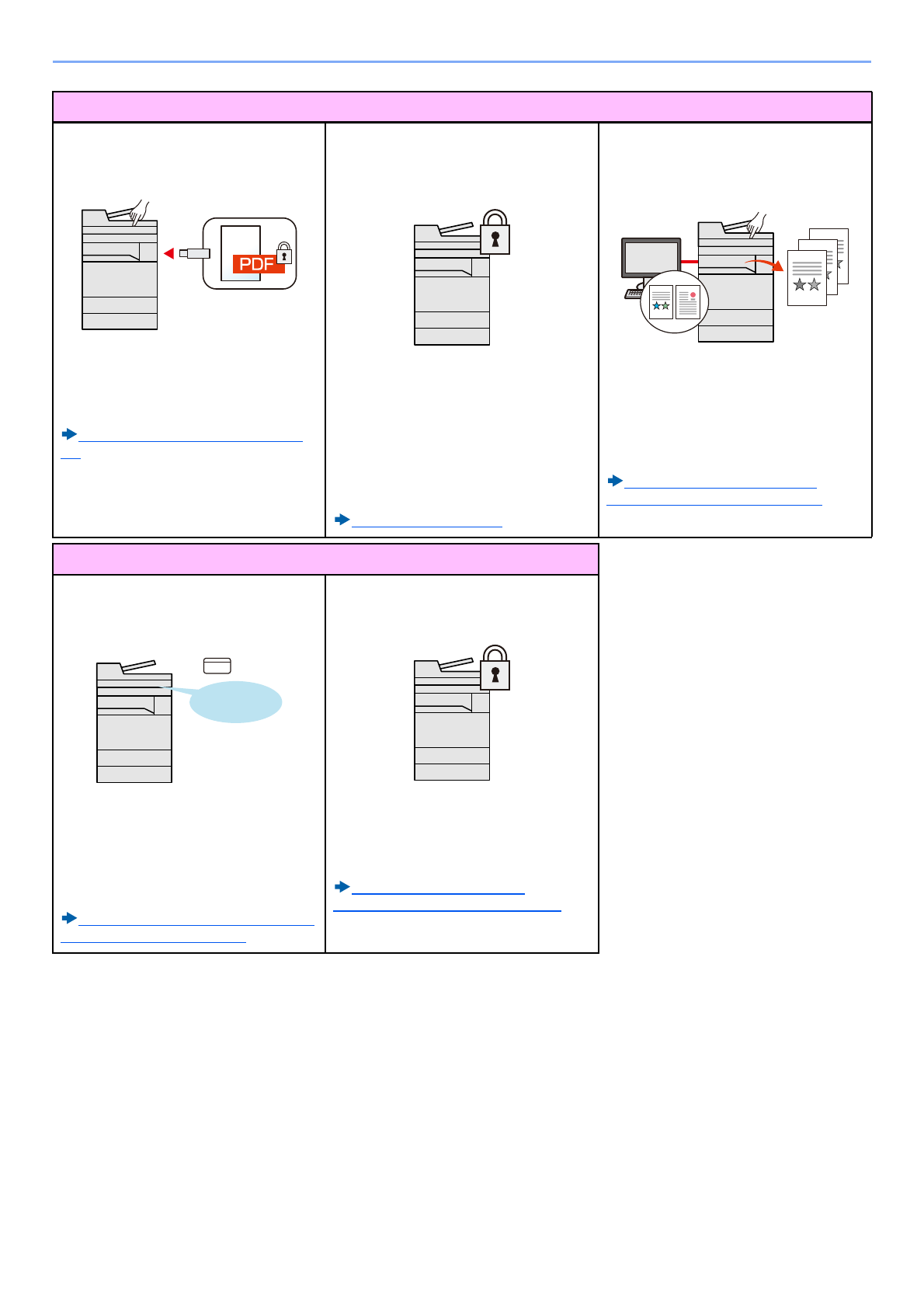 PDF