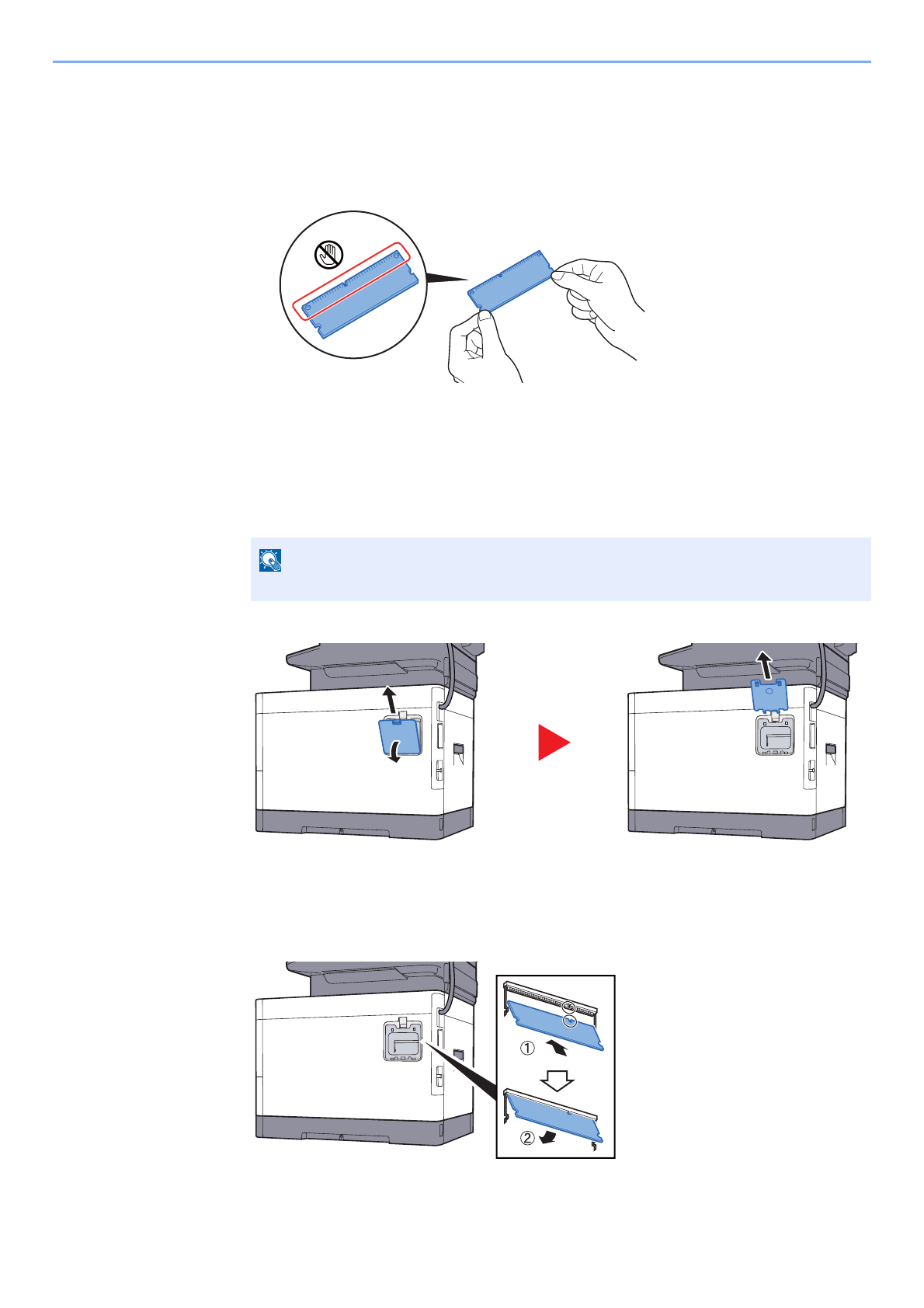 ①

②