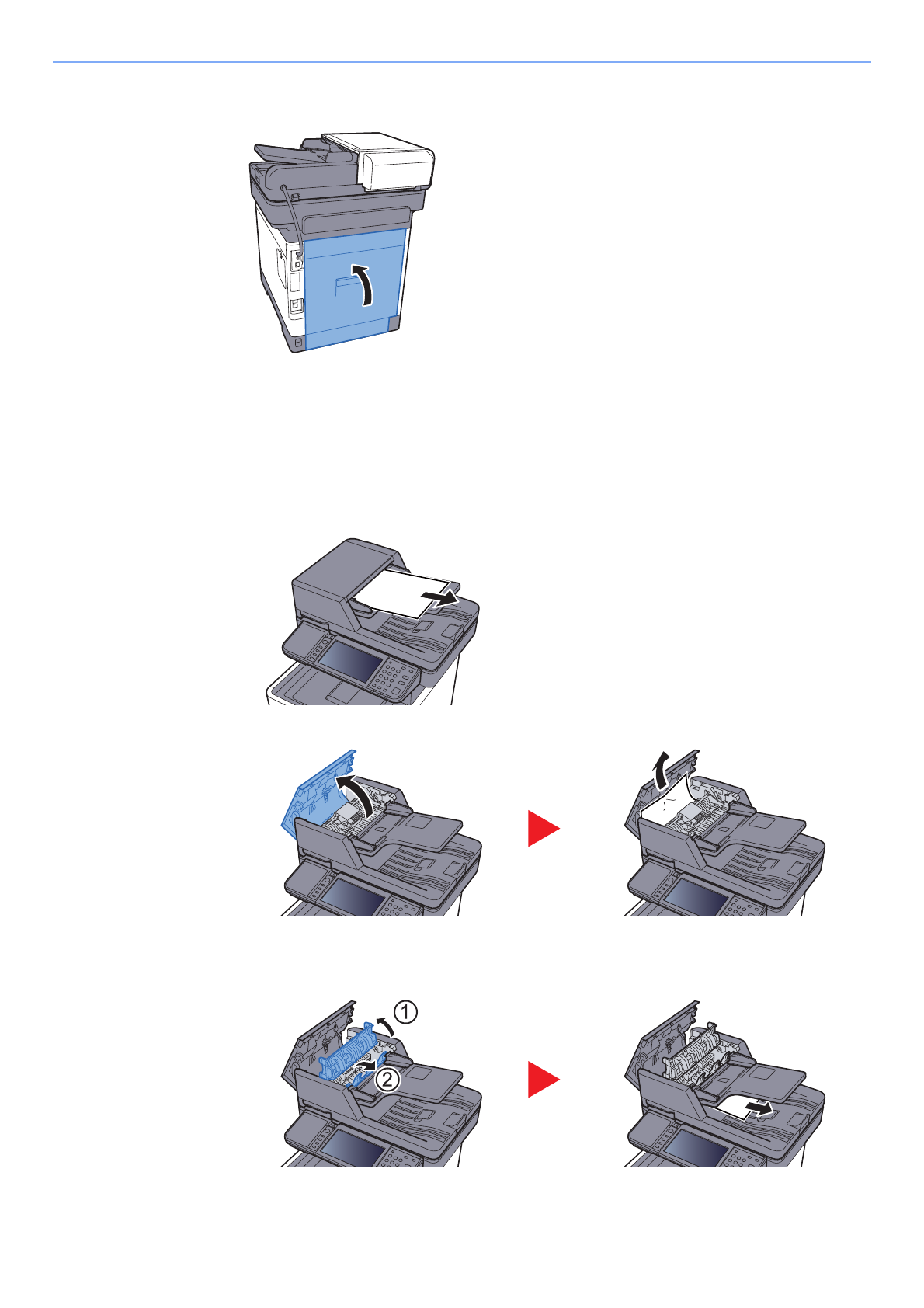 ①
②