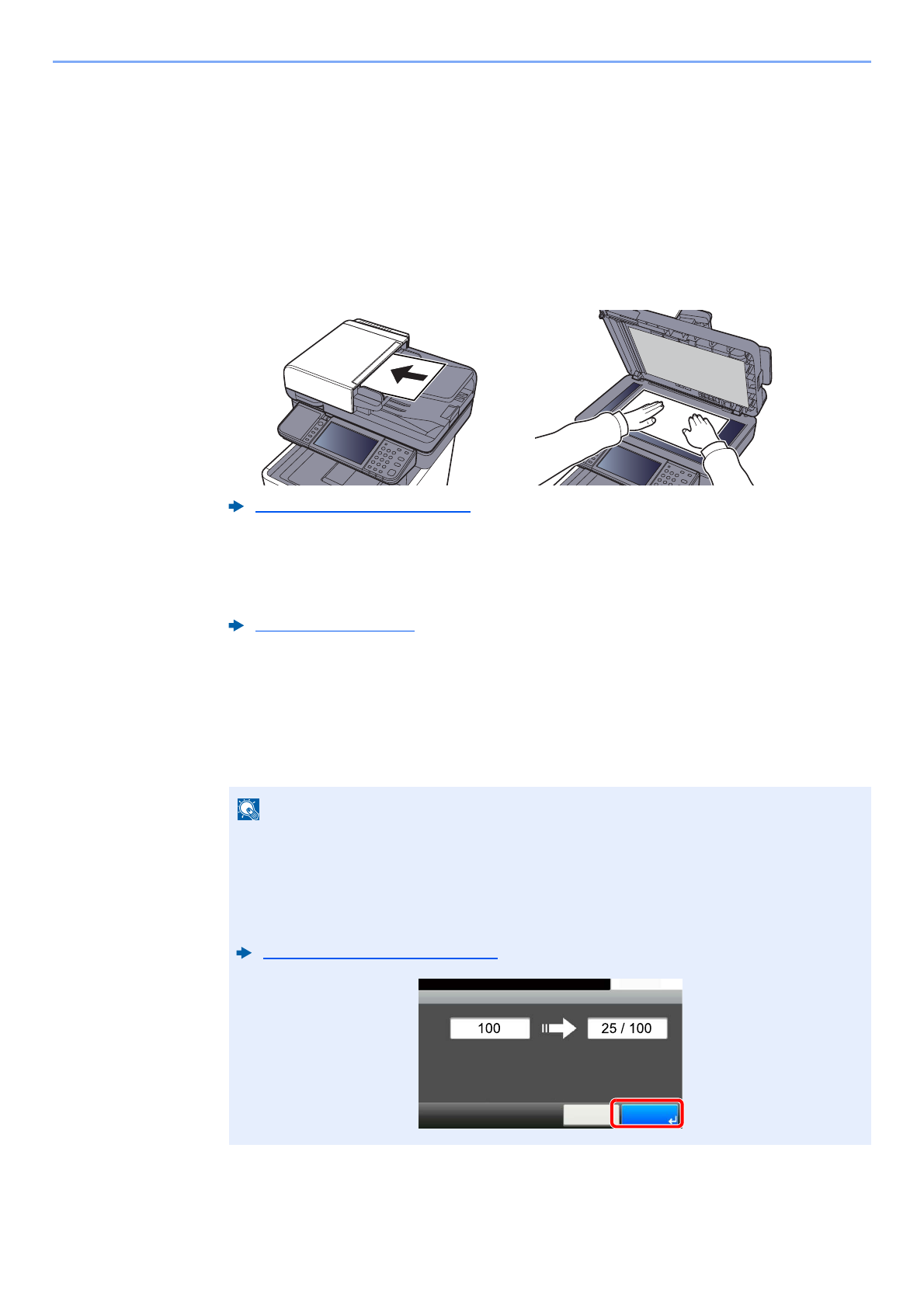 100

25 / 100