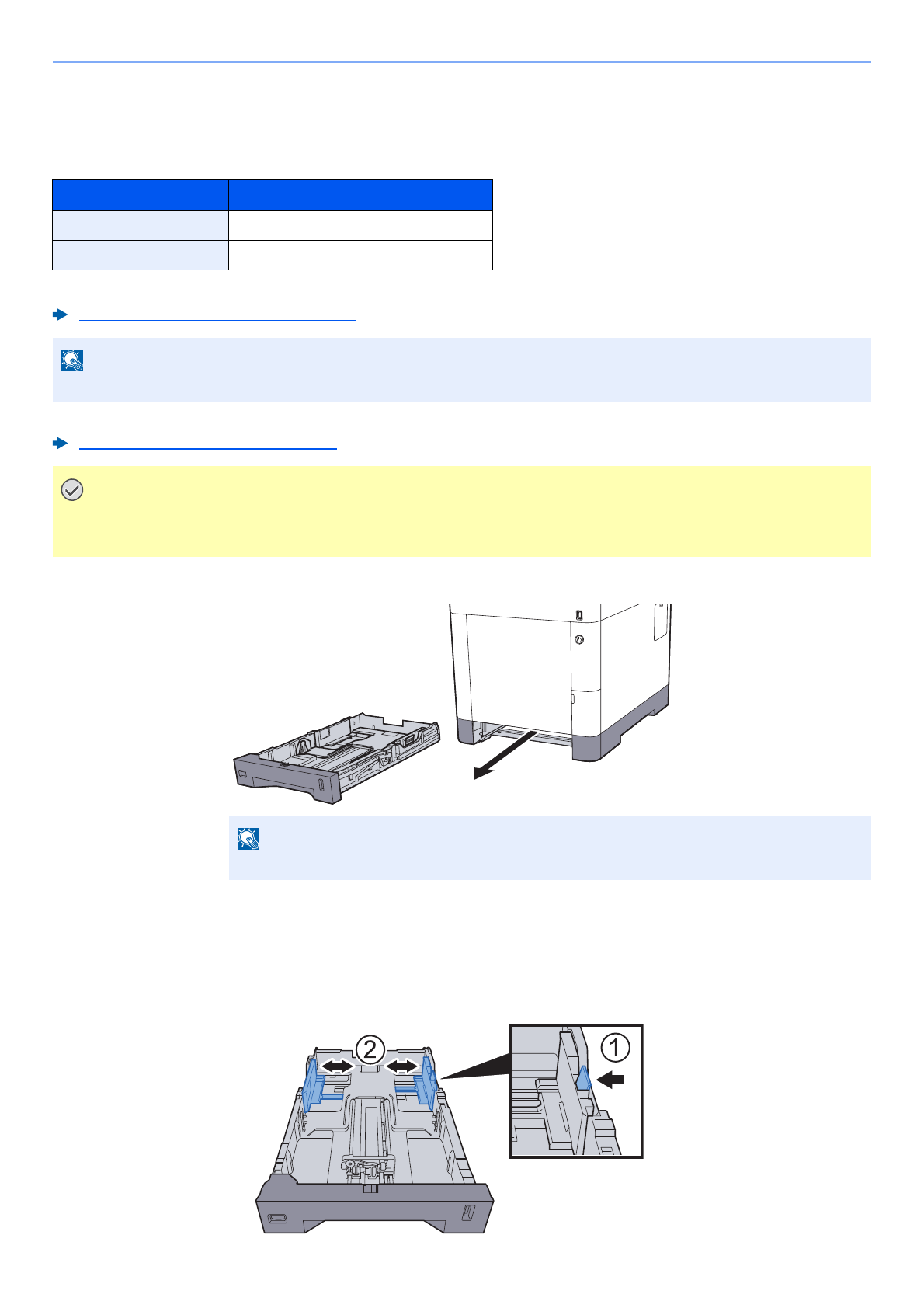 ②

①