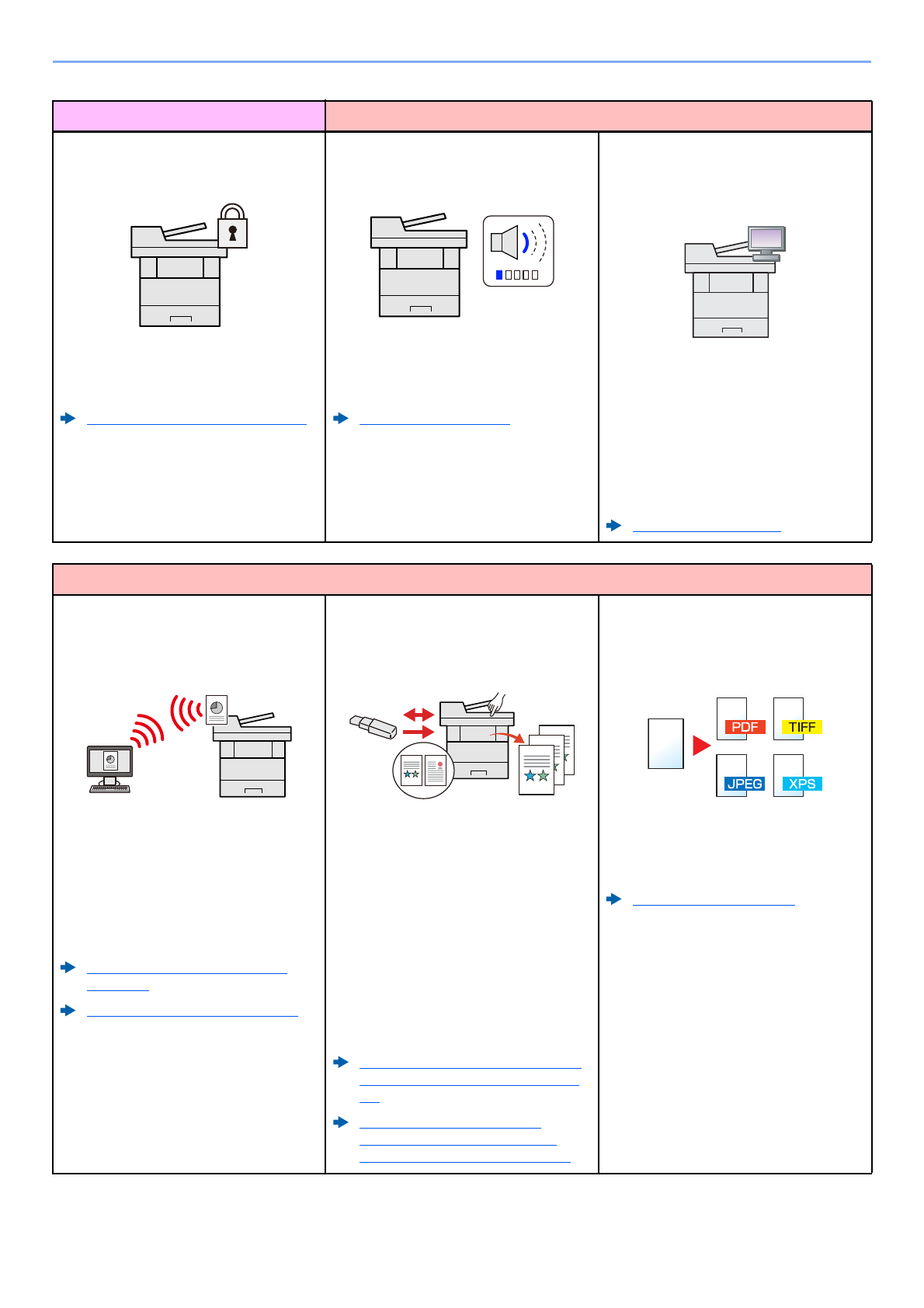 PDF

TIFF

JPEG

XPS