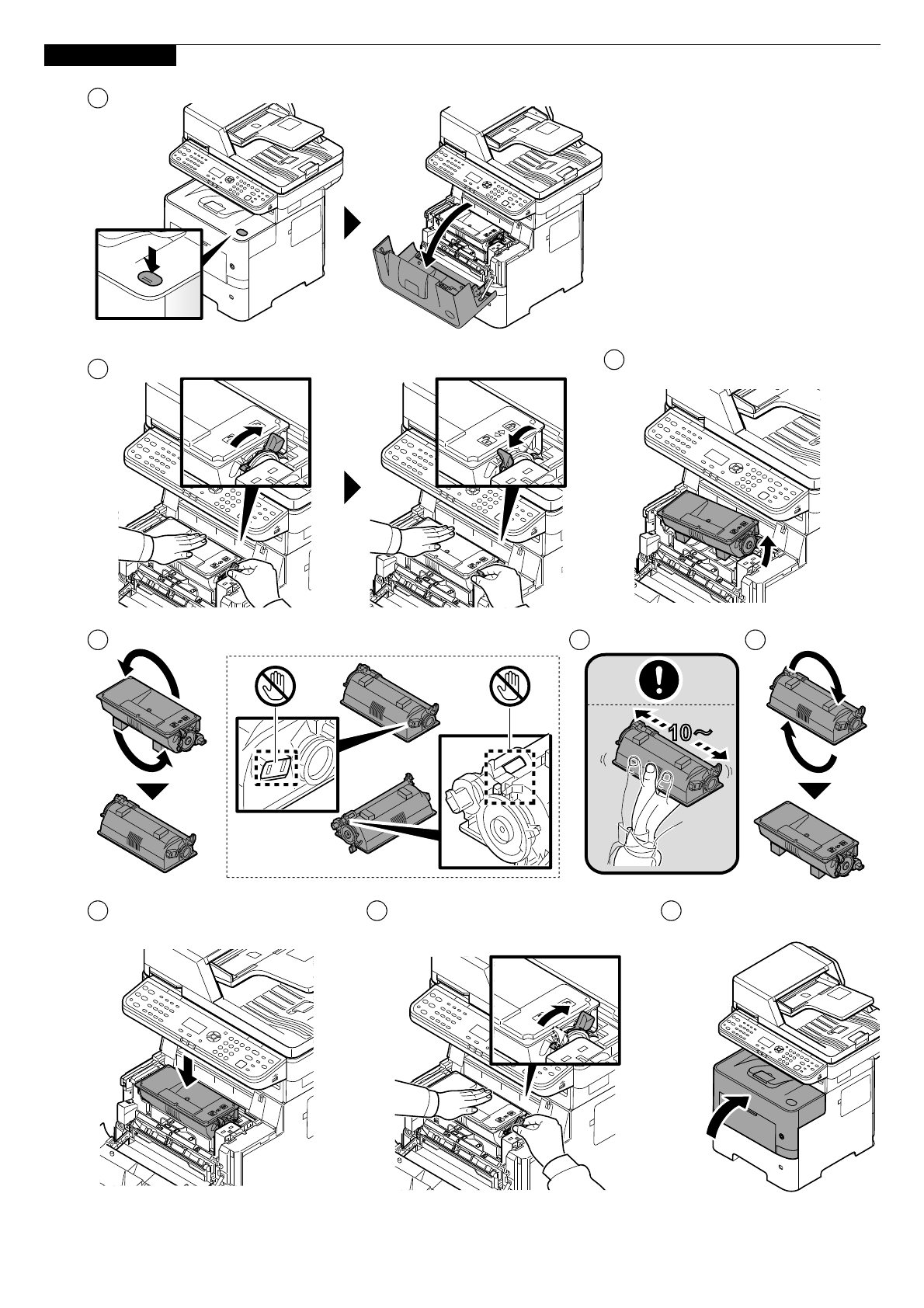 10~