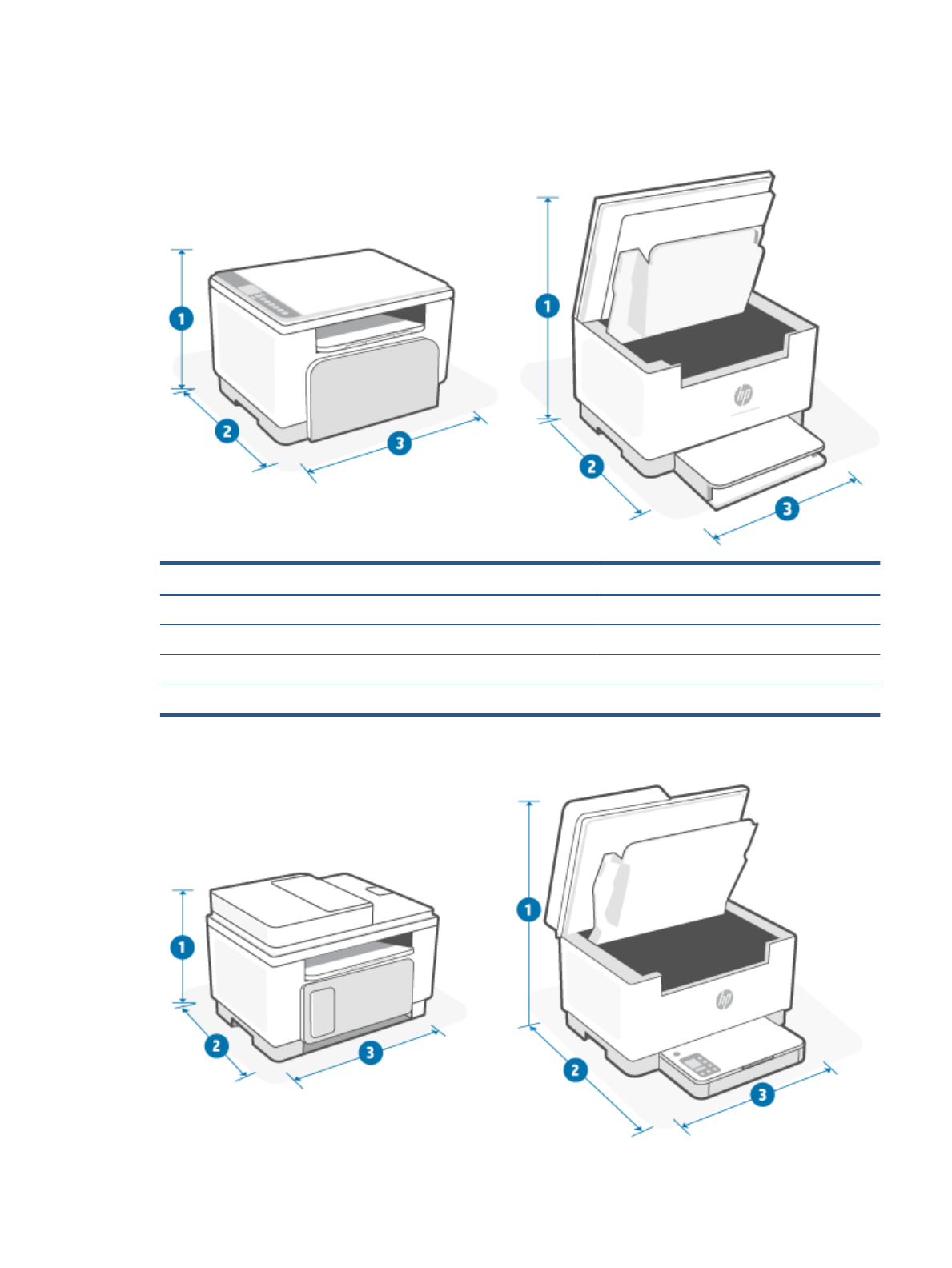 1

2

3

1

2

3

1

2

3

1

2

3