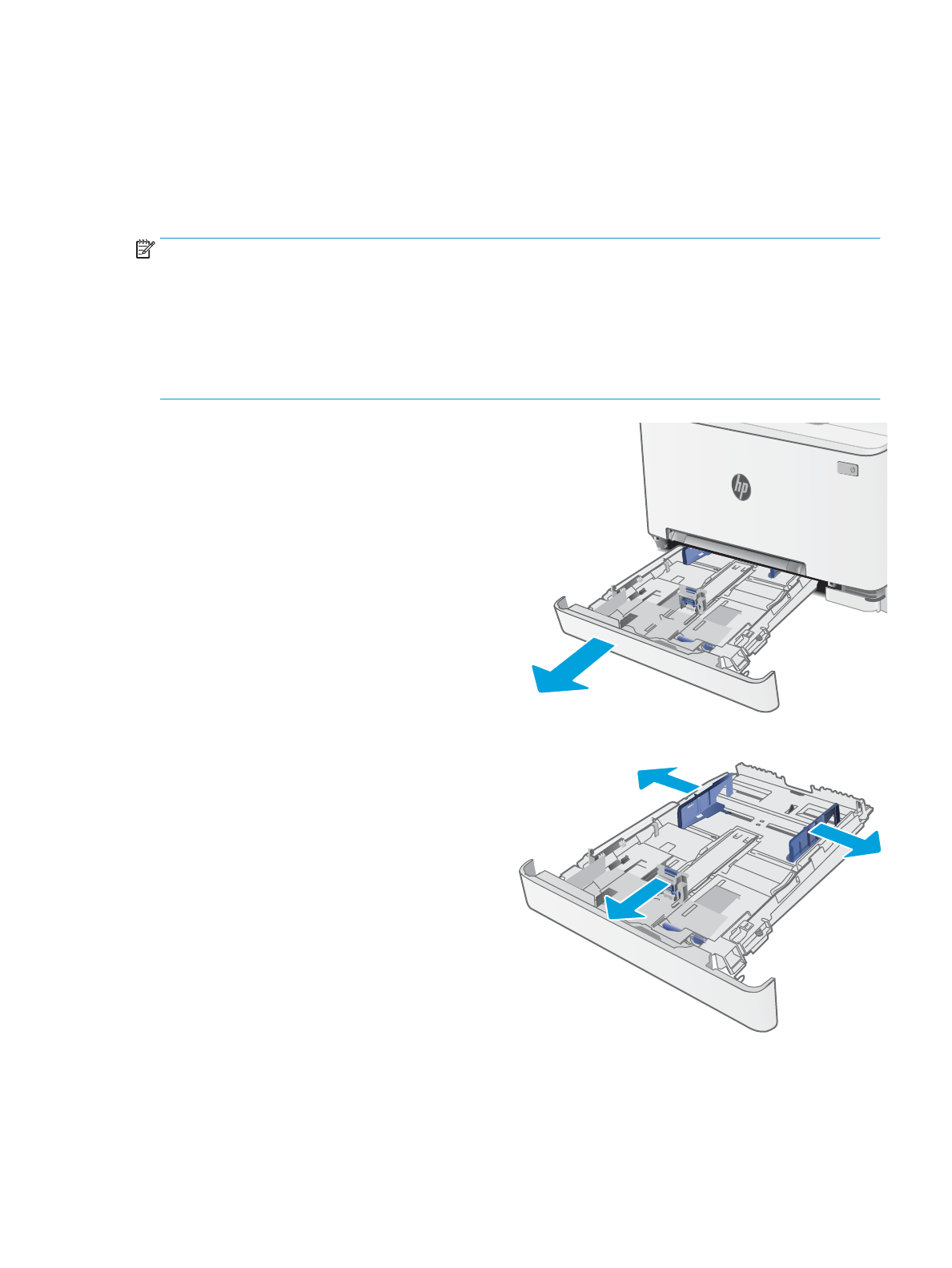 hp