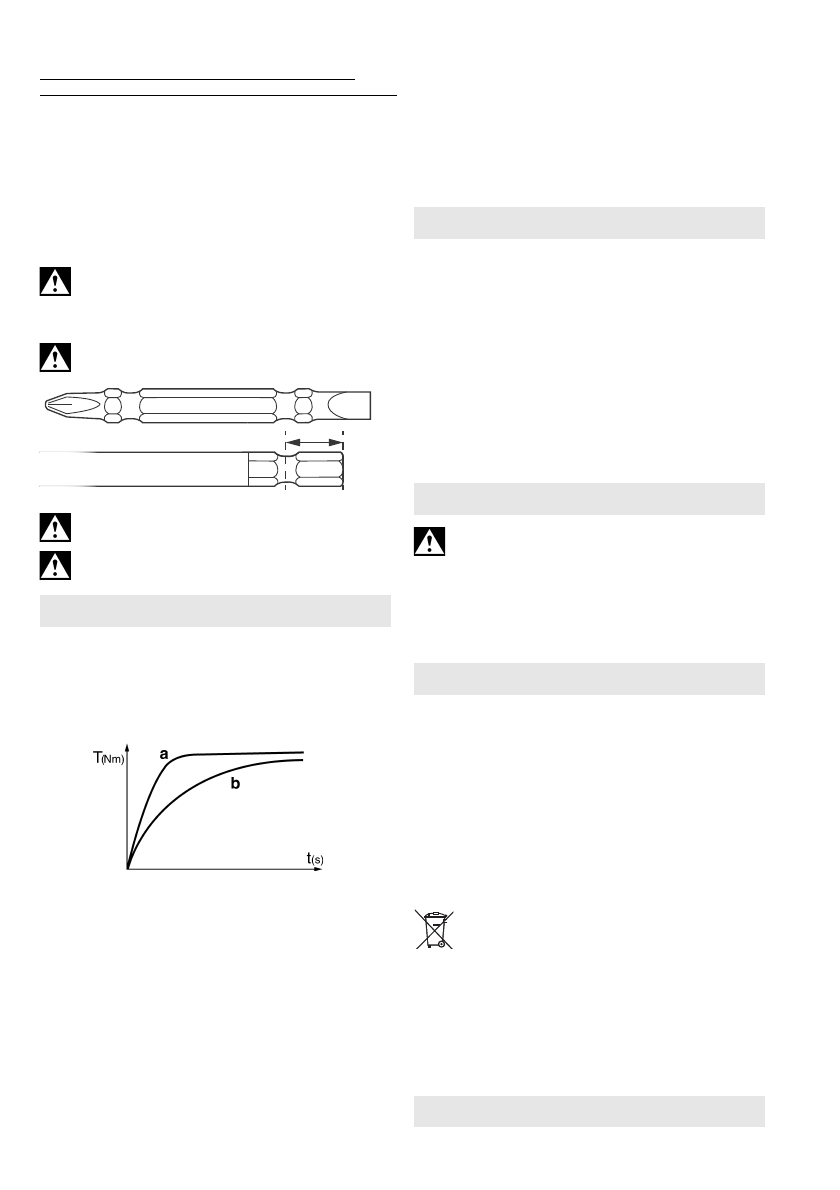 $T_{(Nm)}$

a

b

$t_{(s)}$