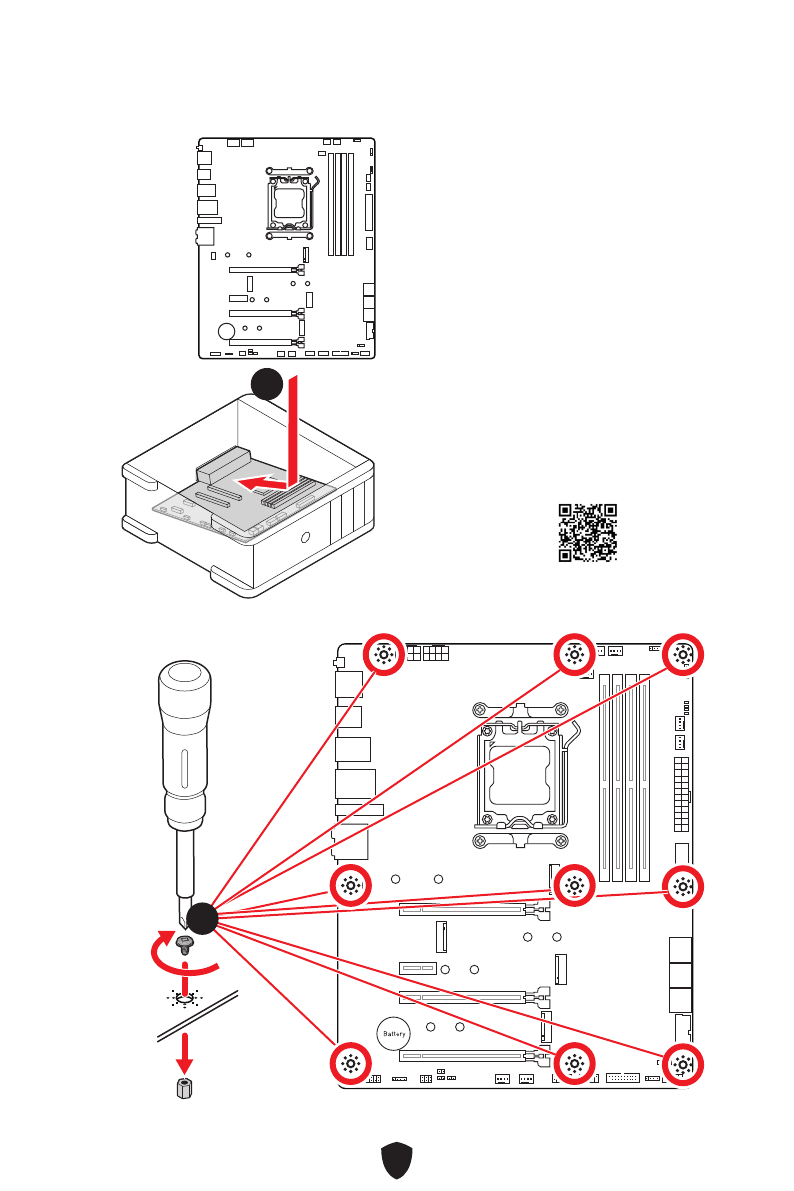 Battery