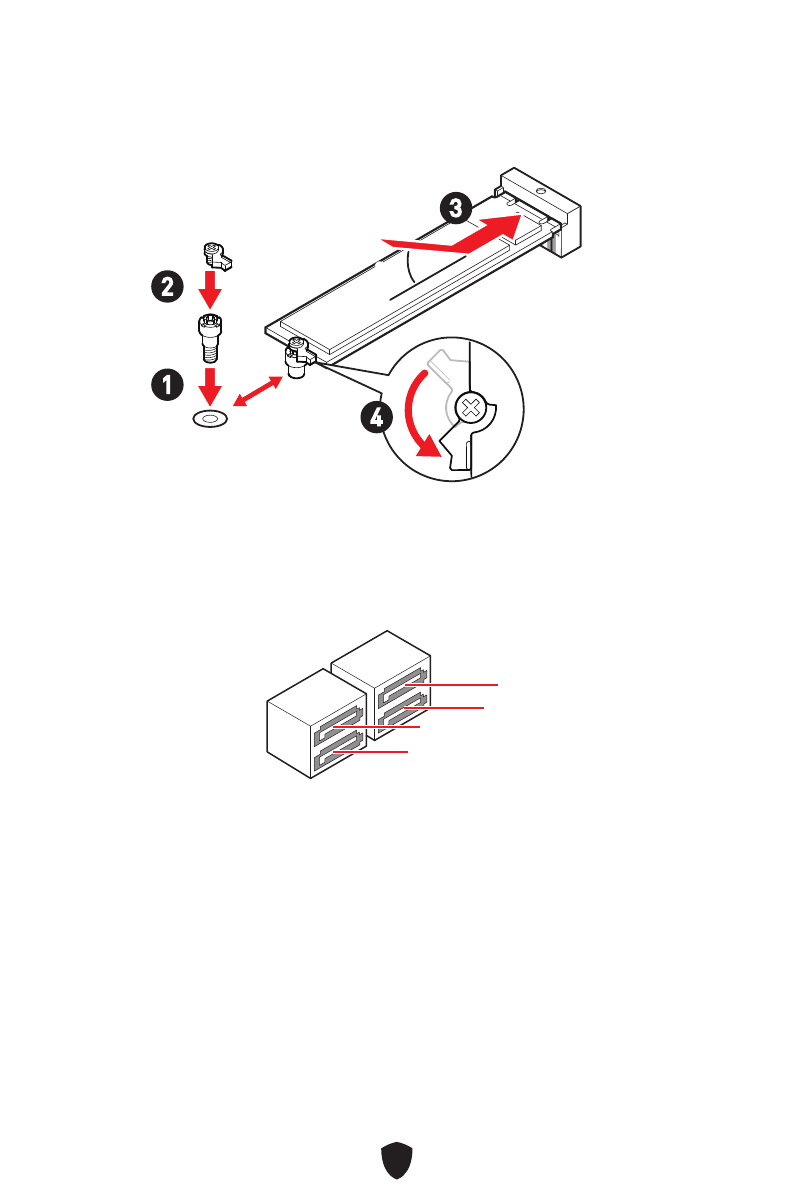 3
2
1
4