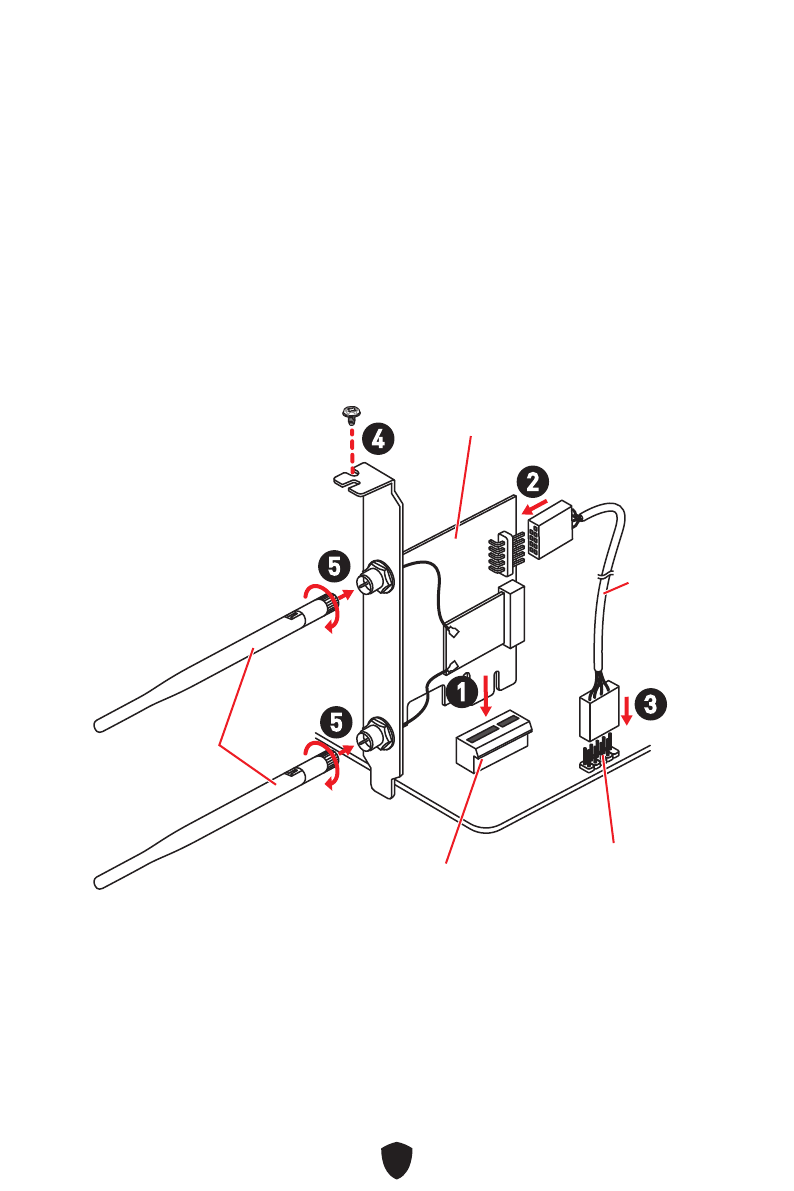 4

2

5

1

3

5