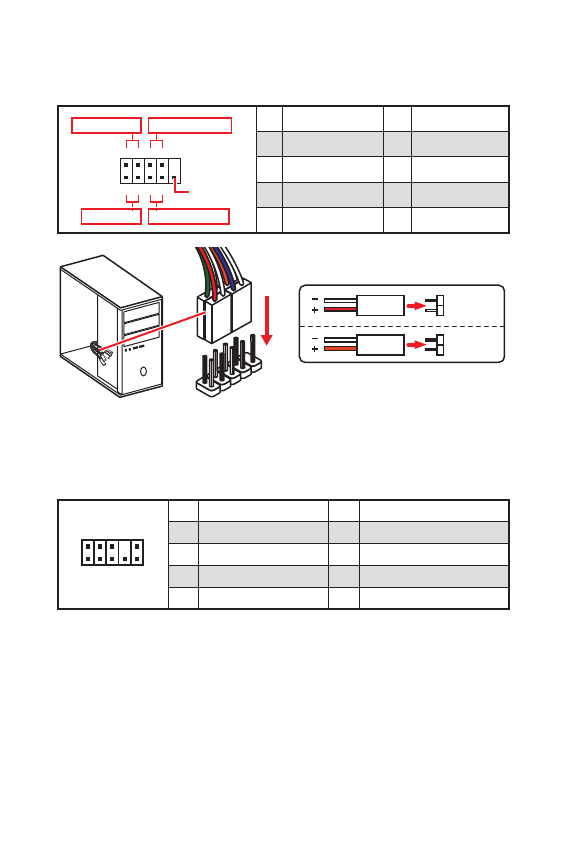 −
+
−
+