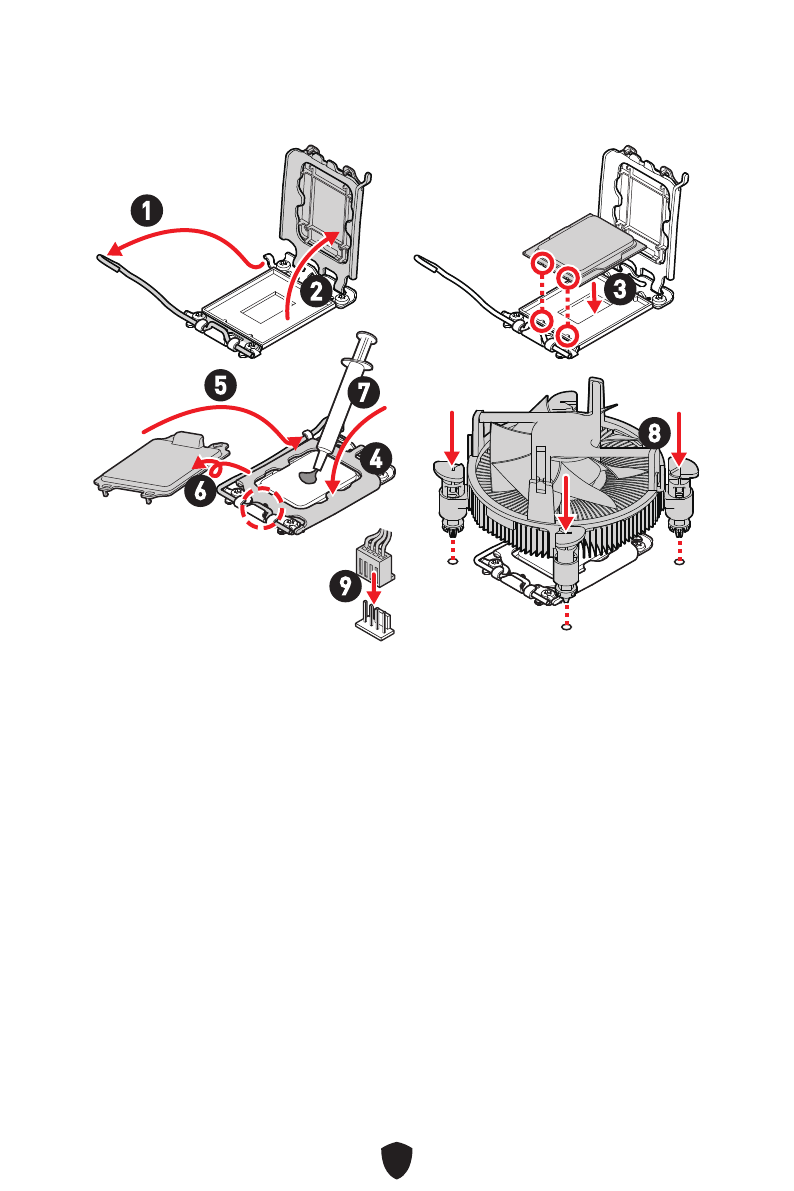 1
2
3
5
7
4
6
8
9