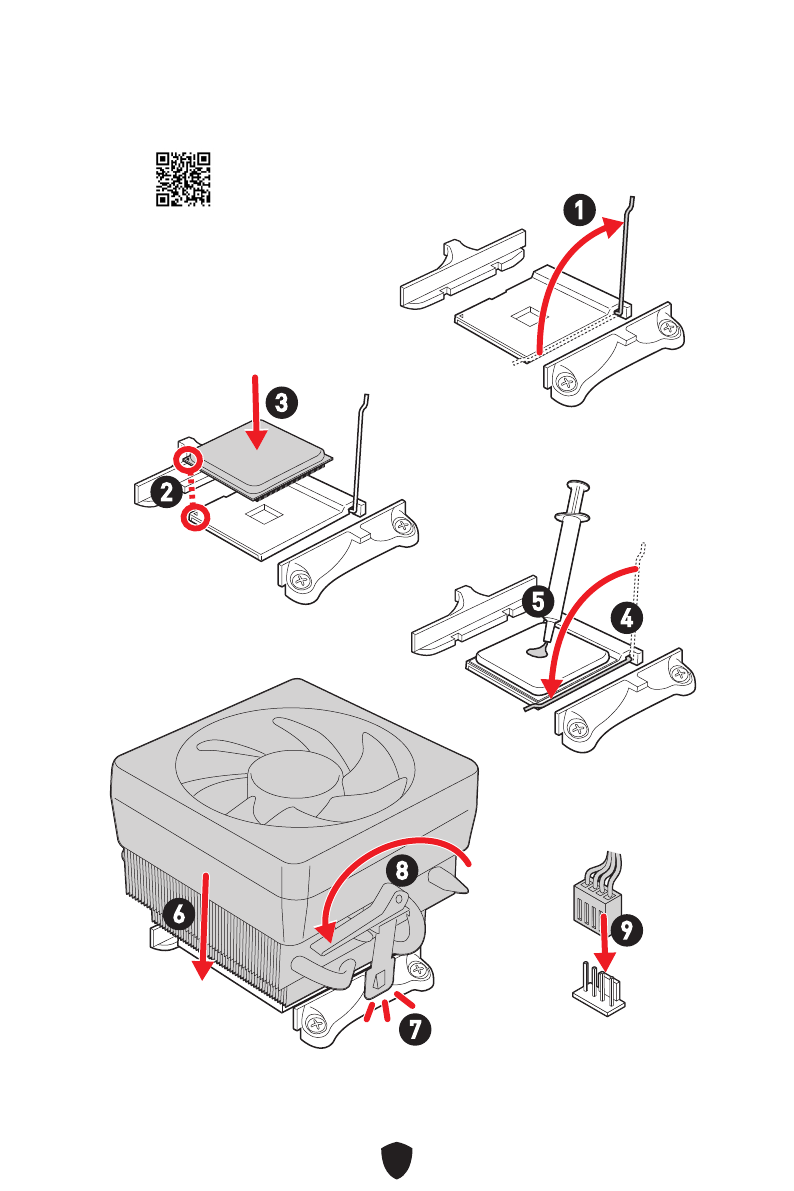 1

3

2

5

4

8

6

9

7