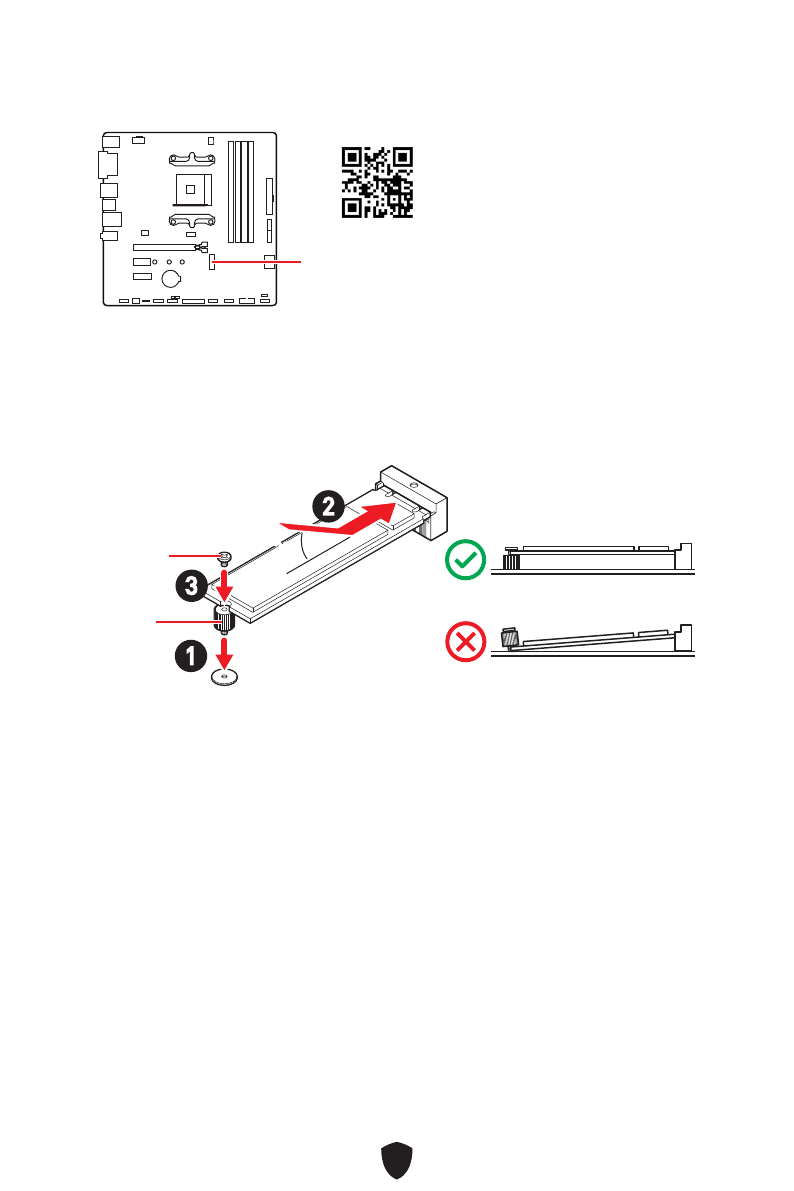 2

3

1