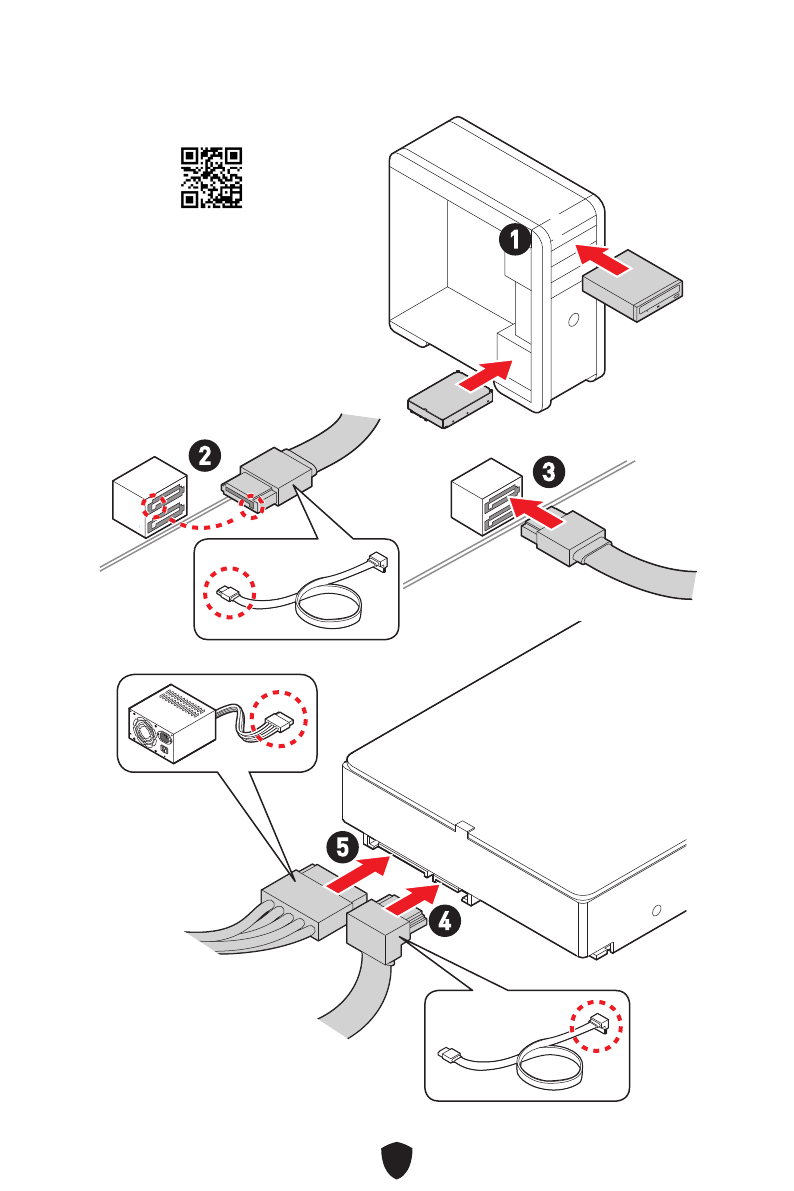 1

2

3

5

4