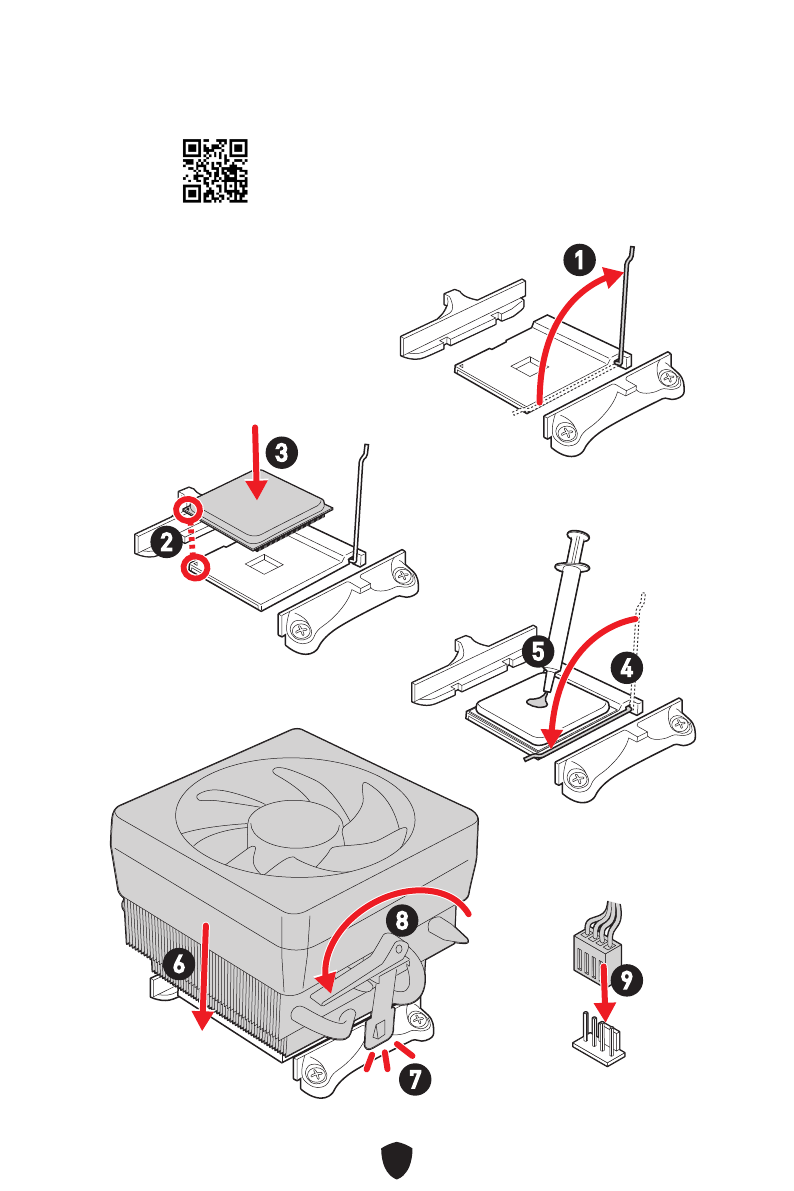 1

3

2

5

4

8

6

9

7