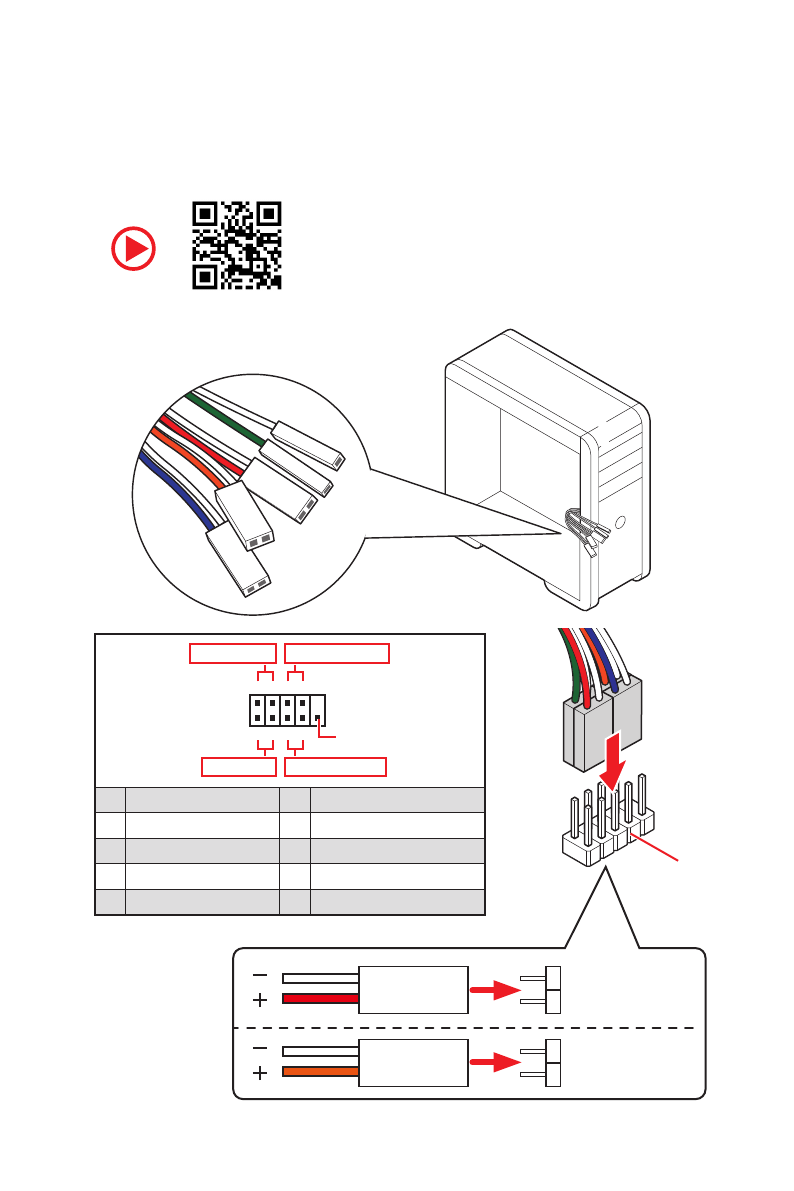 −
+
−
+