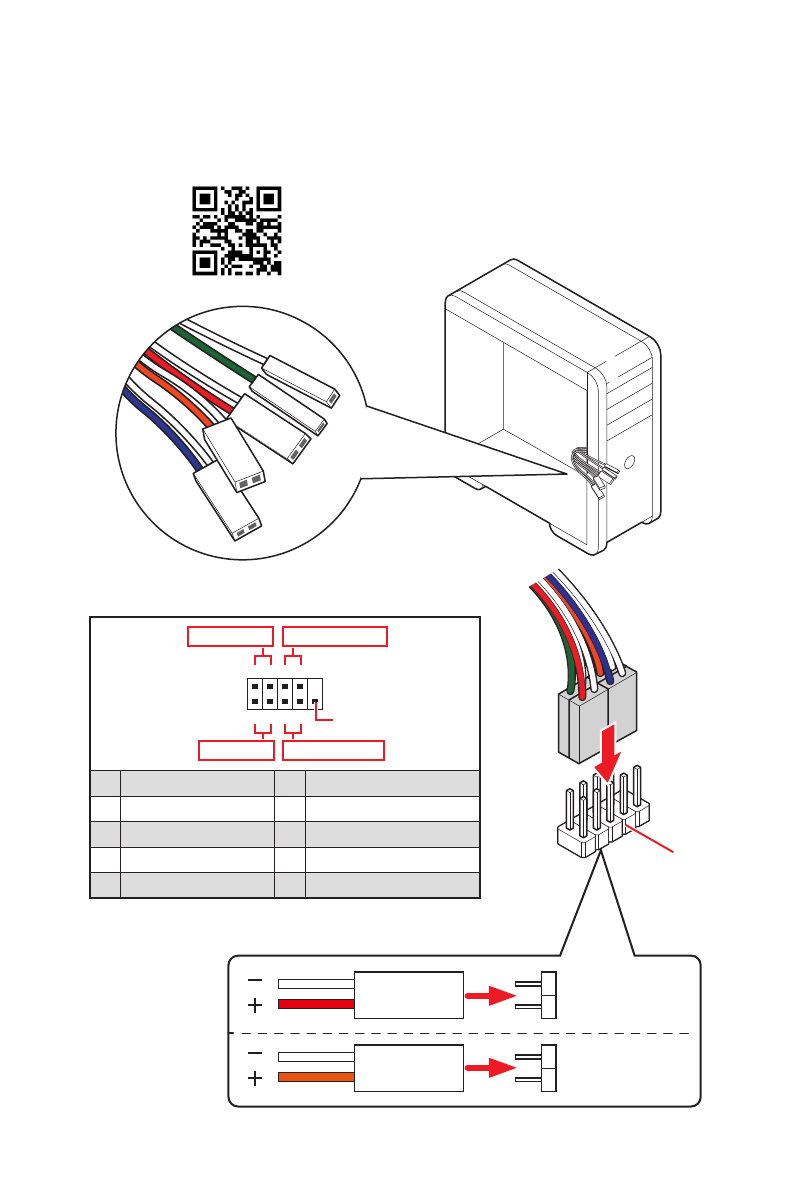 −
+
−
+