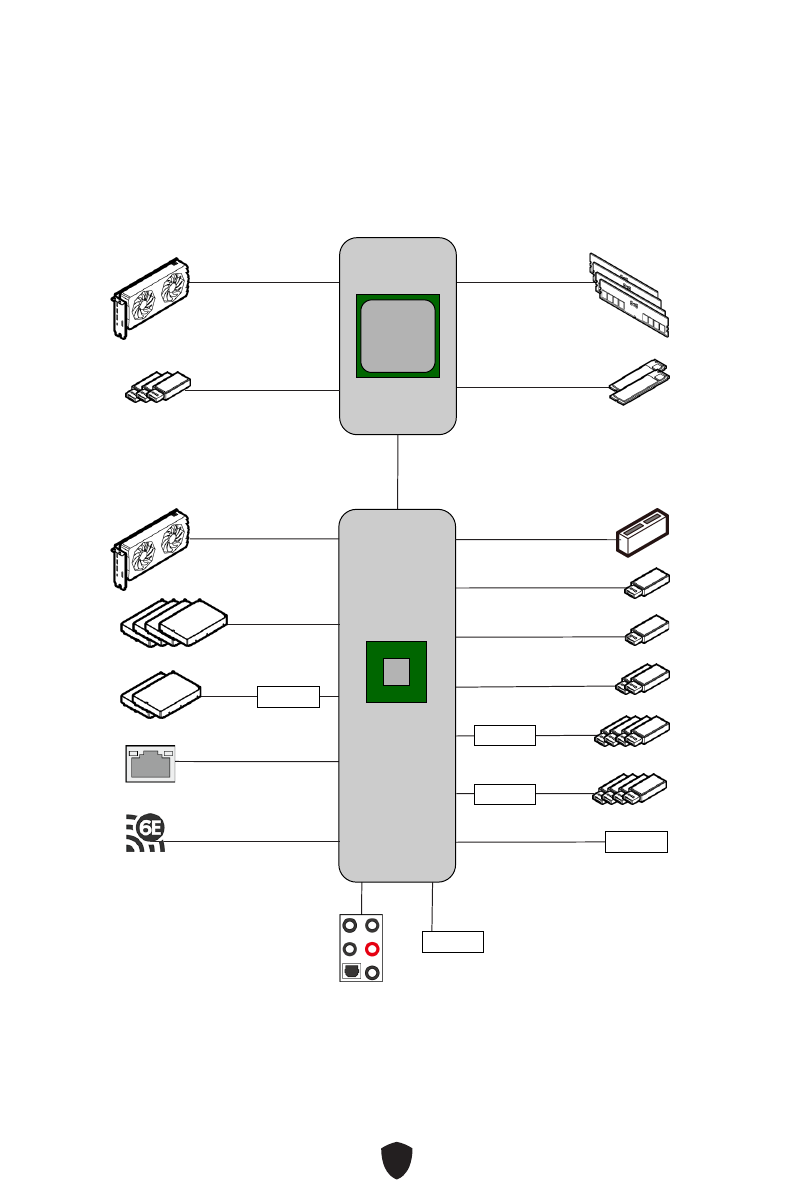 6E