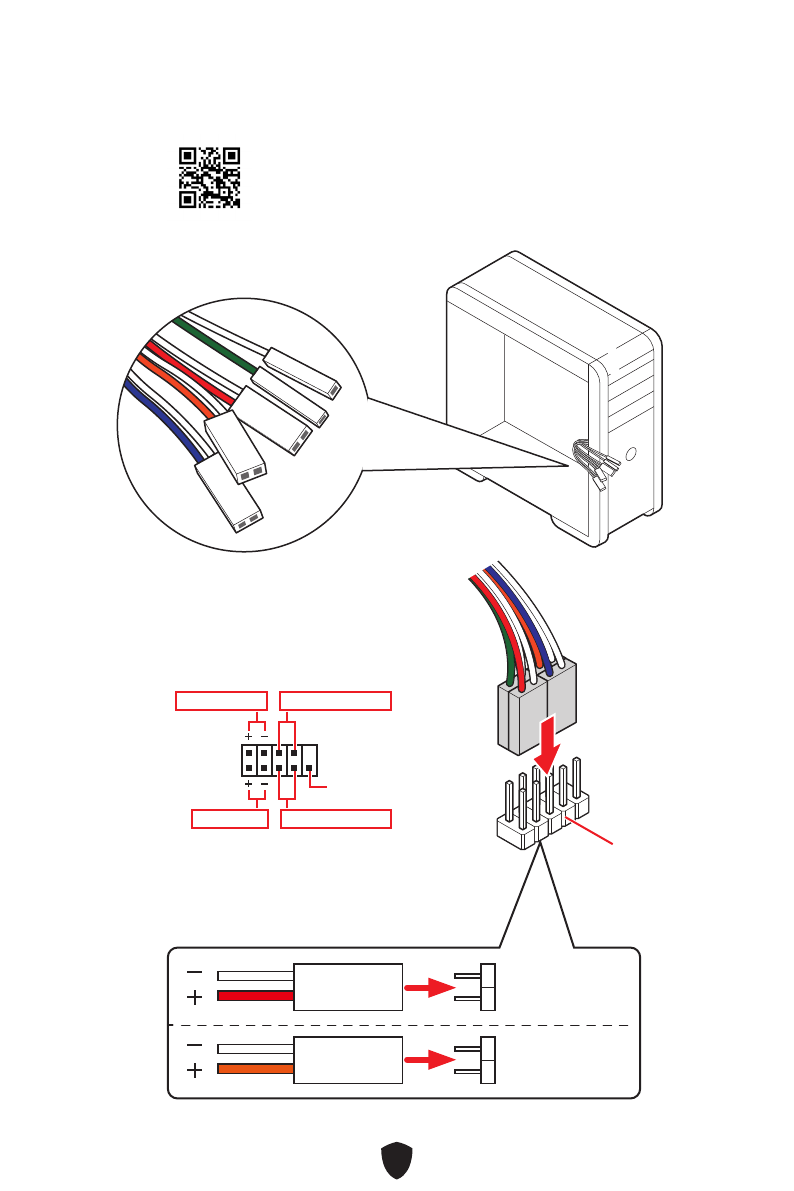 + −

+ −

−
+

−
+