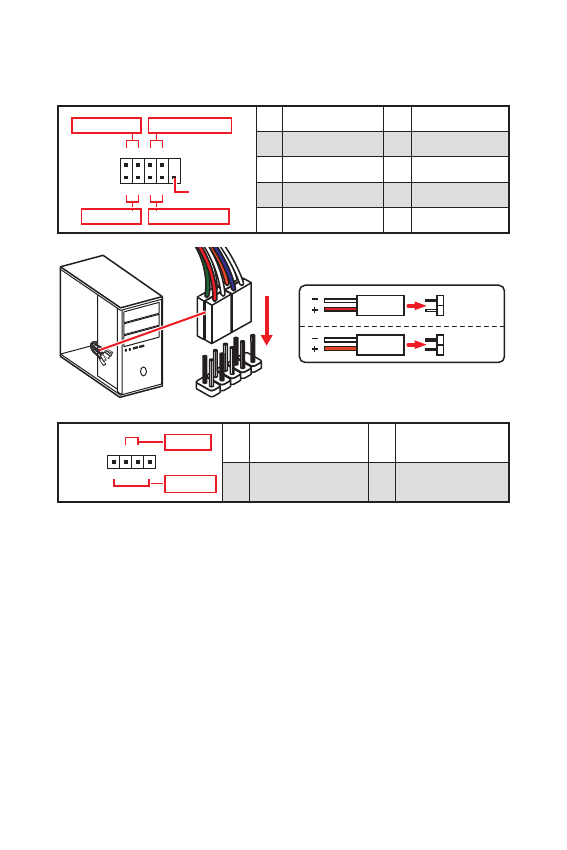 −
+
−
+