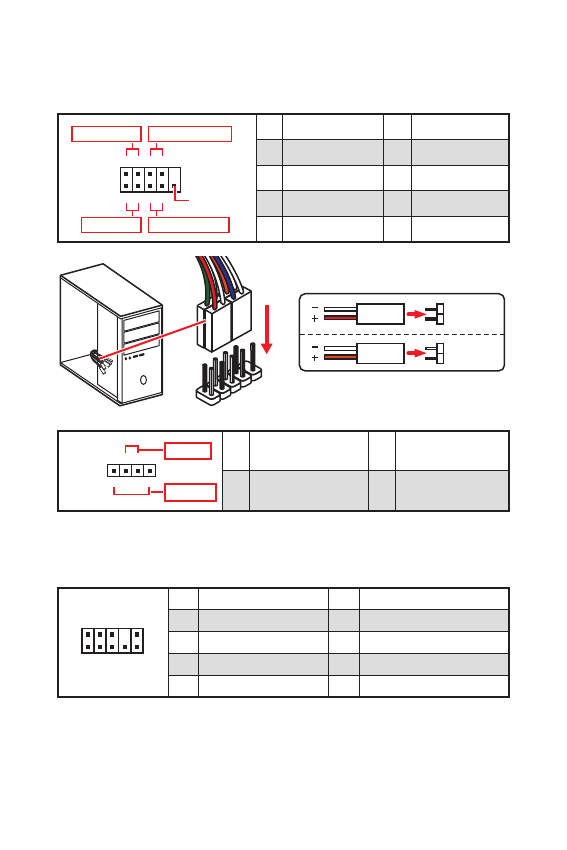 −
+
−
+