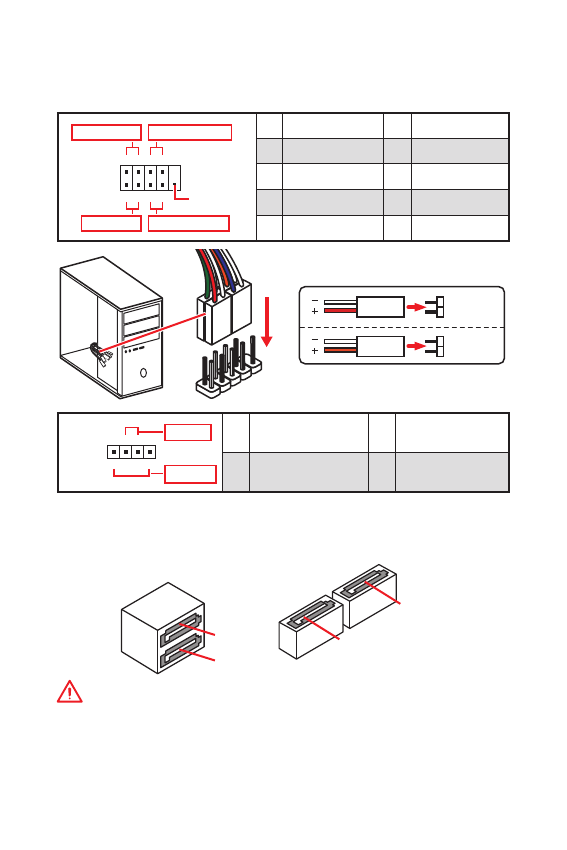 −
+
−
+