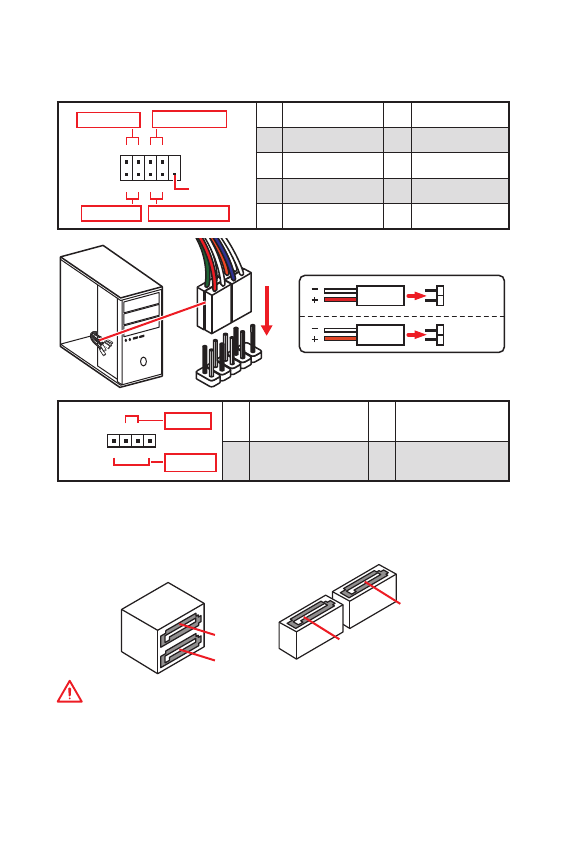 −
+
−
+