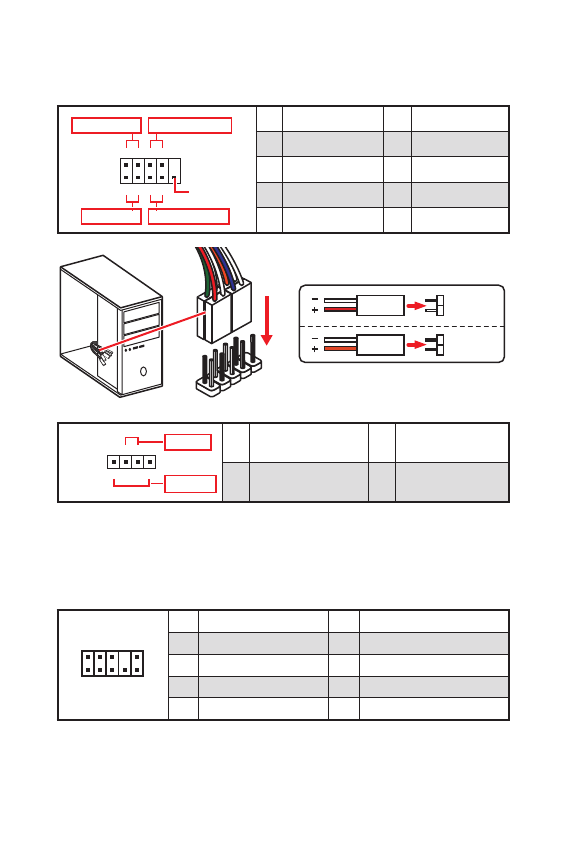 −
+
−
+