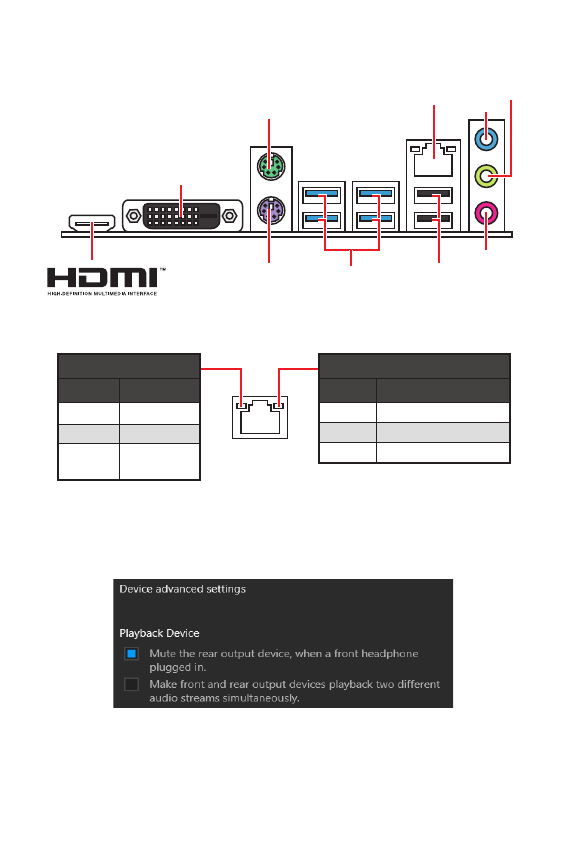 HDMI™
HIGH-DEFINITION MULTIMEDIA INTERFACE

Device advanced settings

Playback Device

Mute the rear output device, when a front headphone plugged in.

Make front and rear output devices playback two different audio streams simultaneously.