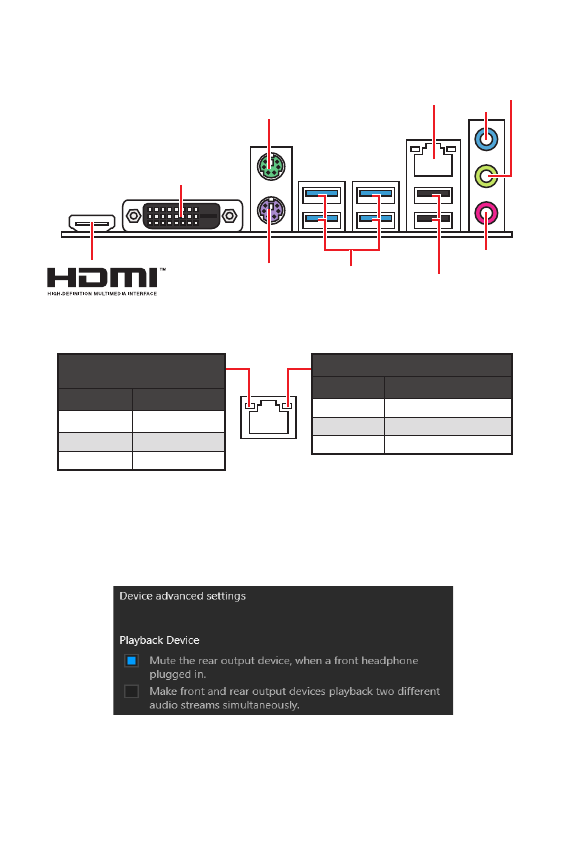 HDMI™
HIGH-DEFINITION MULTIMEDIA INTERFACE

Device advanced settings

Playback Device

Mute the rear output device, when a front headphone plugged in.

Make front and rear output devices playback two different audio streams simultaneously.