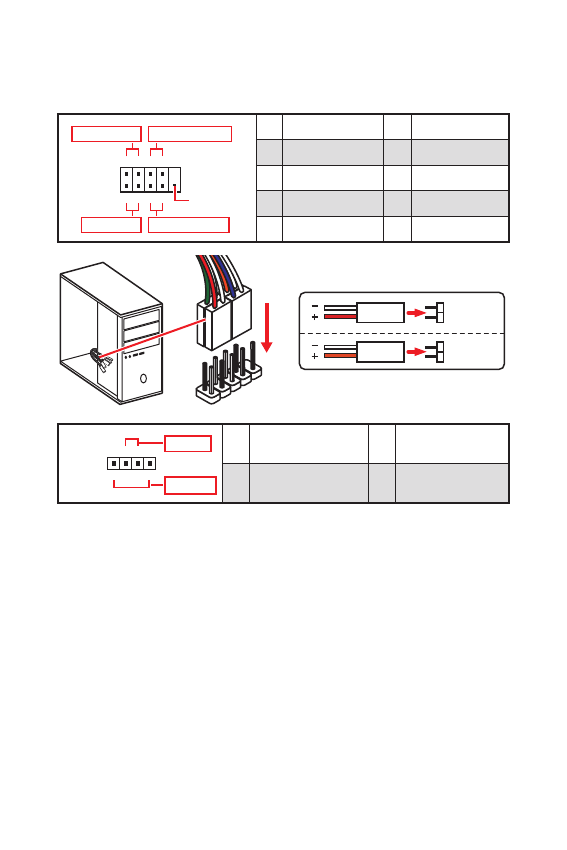 −
+
−
+