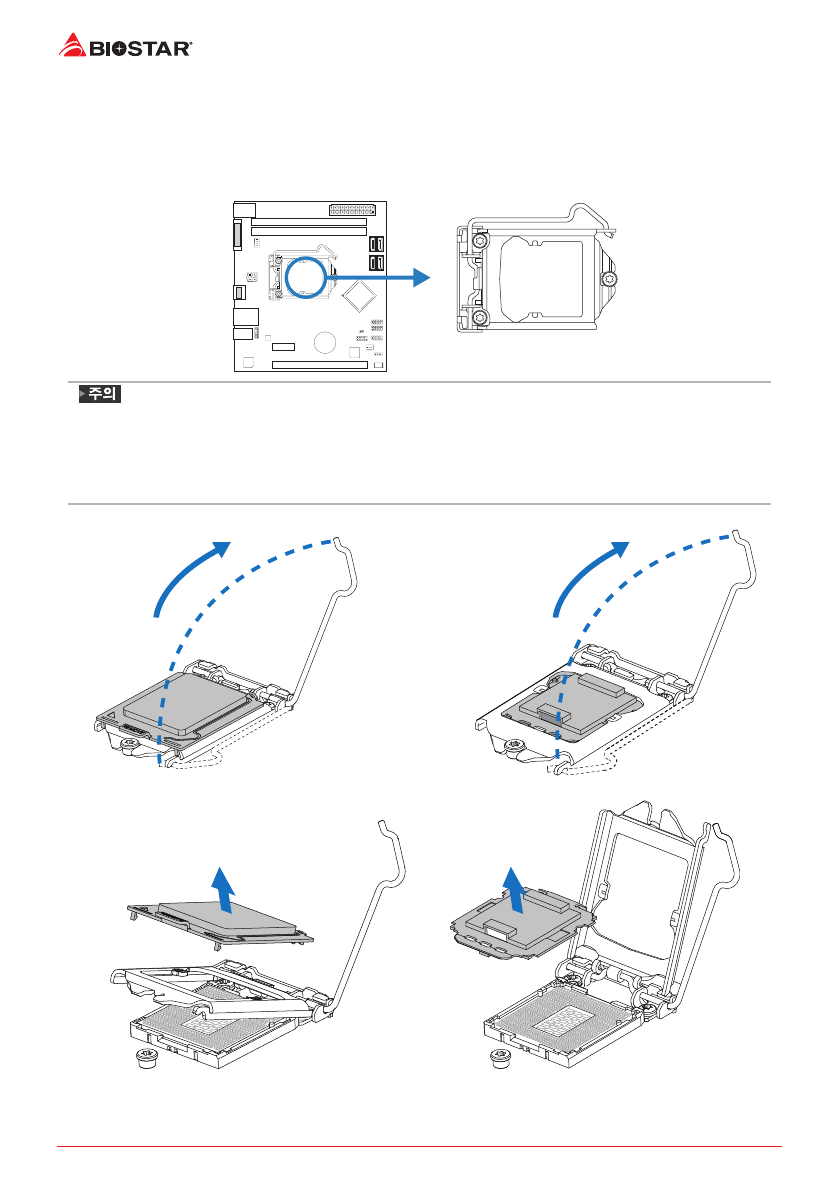 BIOSTAR

주의