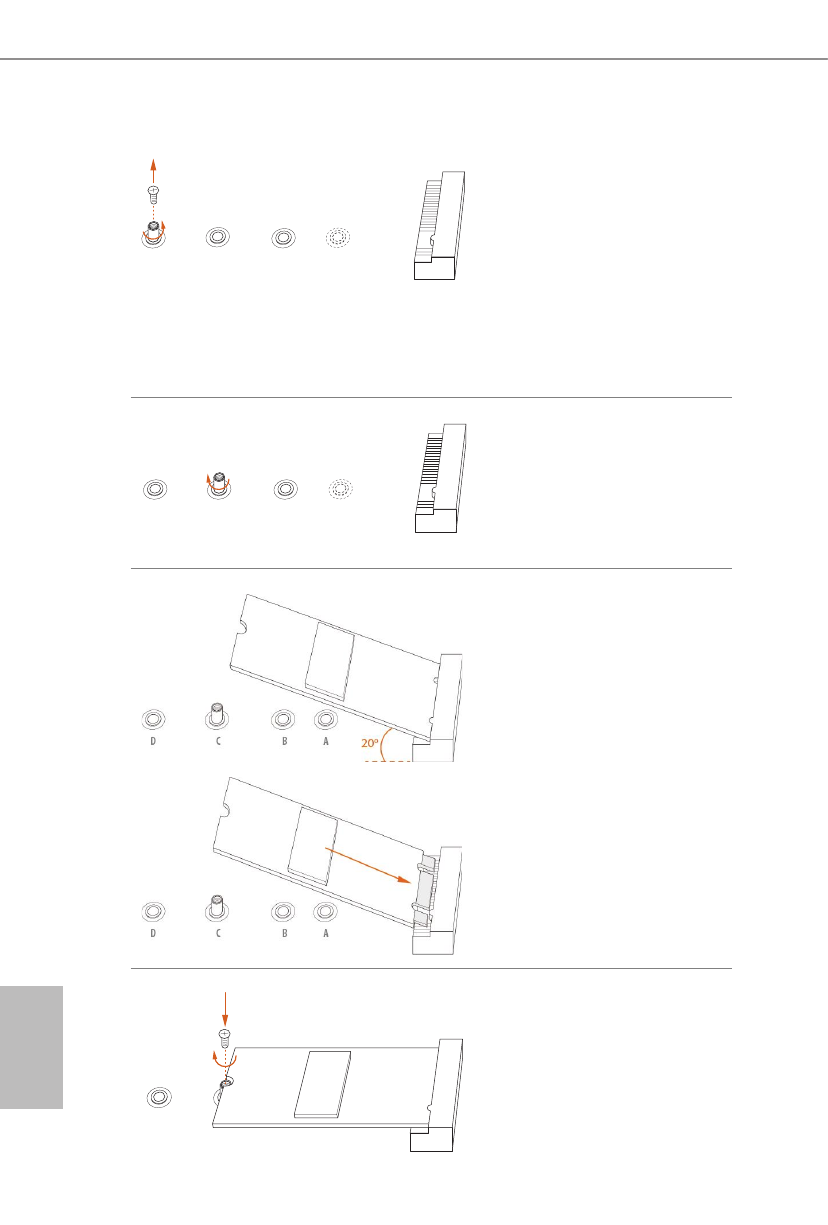 D C B A
20°
D C B A