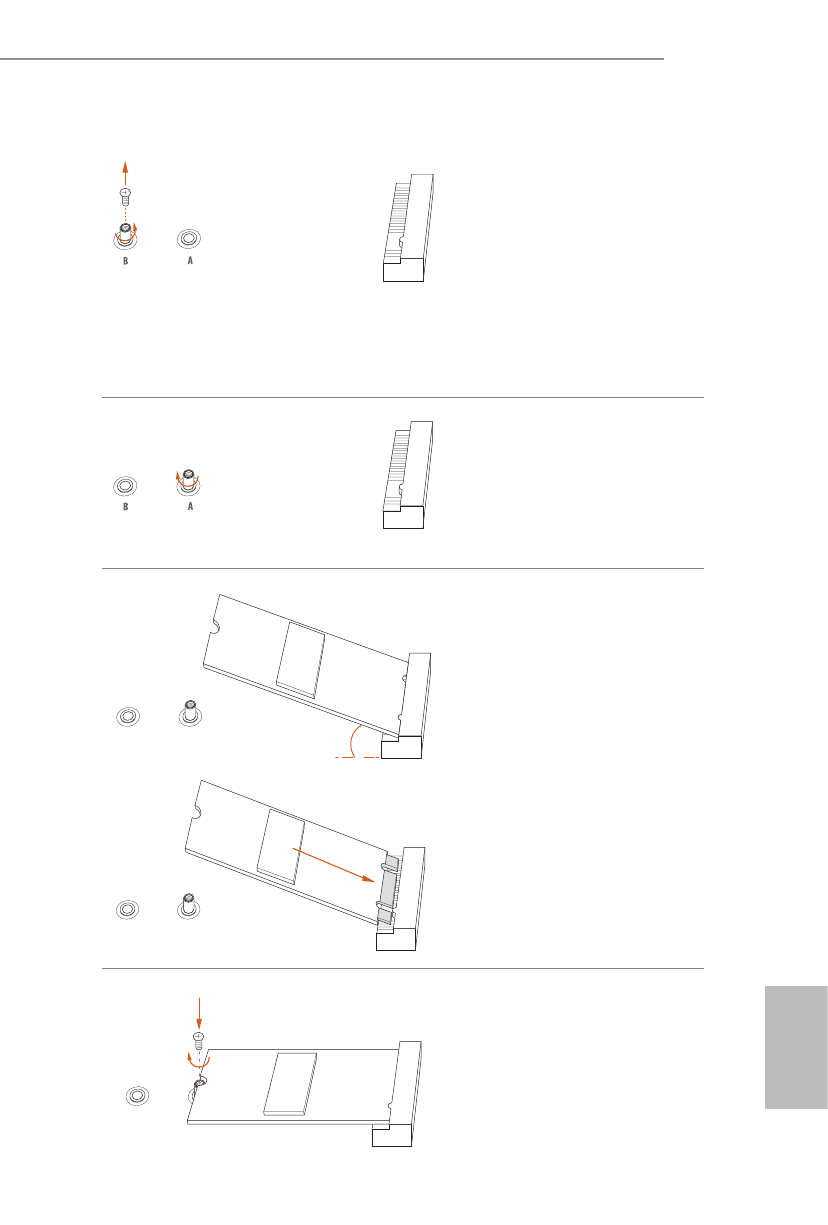 B A

B A