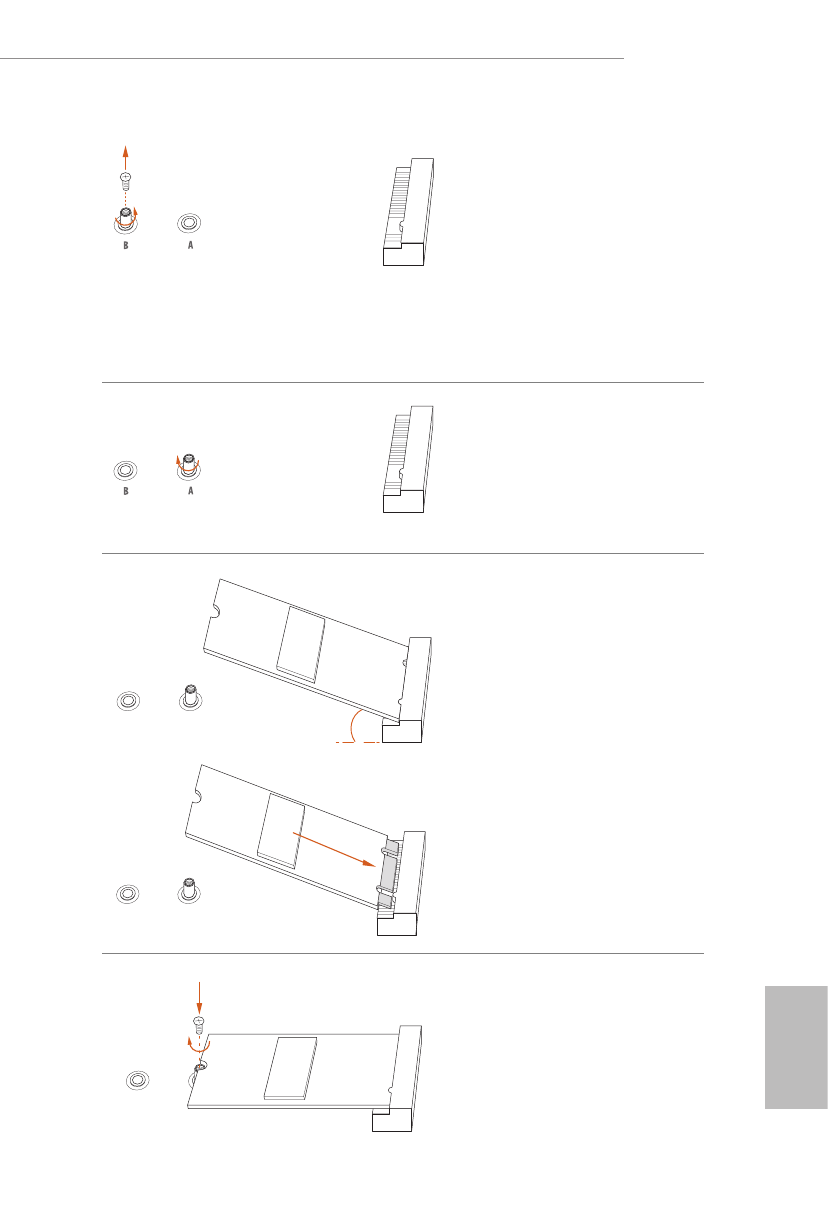 B A

B A