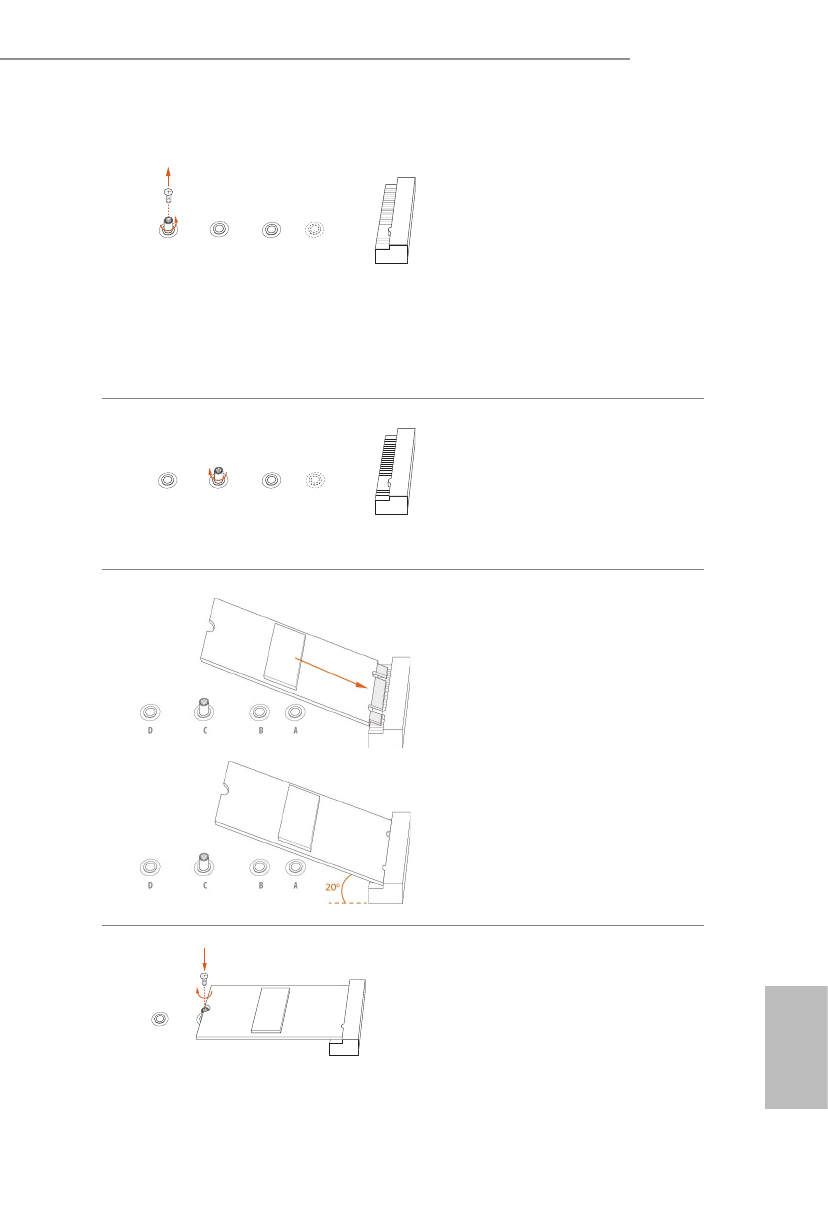 D C B A

D C B A

20°