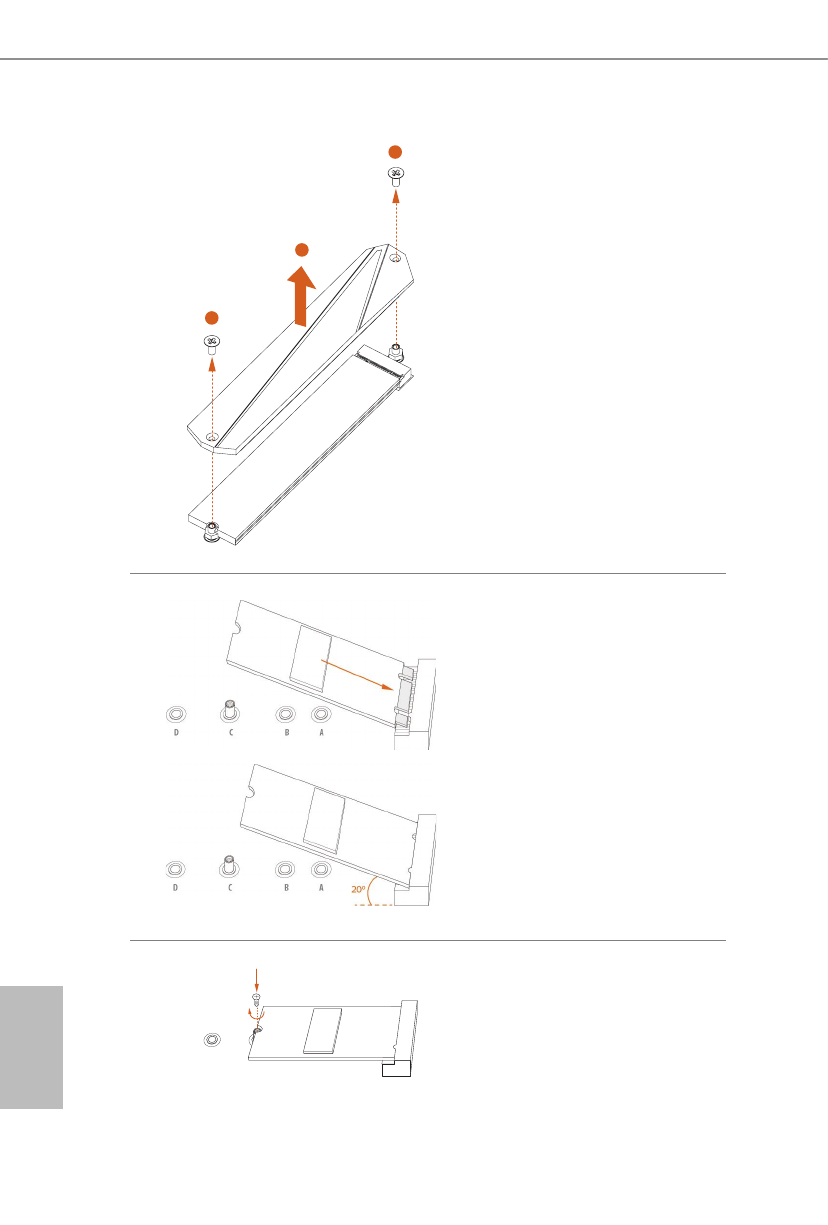 D C B A

D C B A

20º