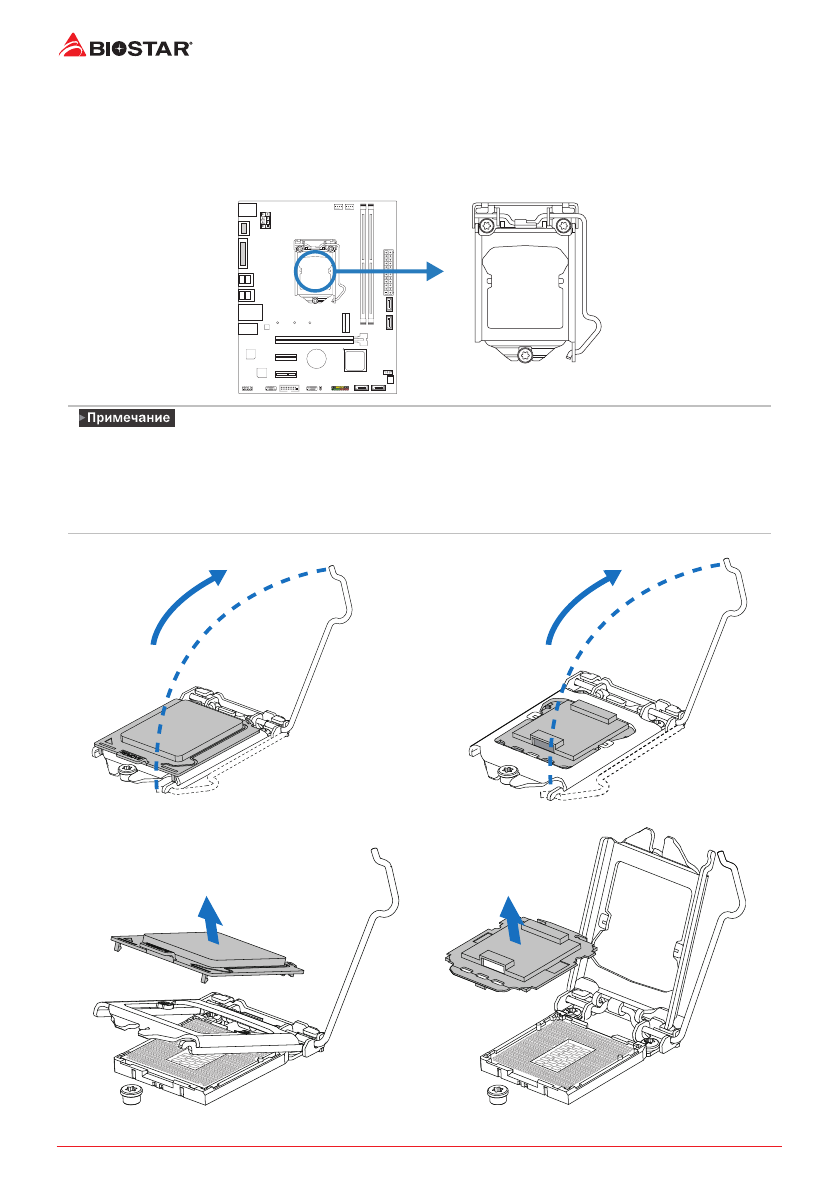 BIOSTAR

Примечание