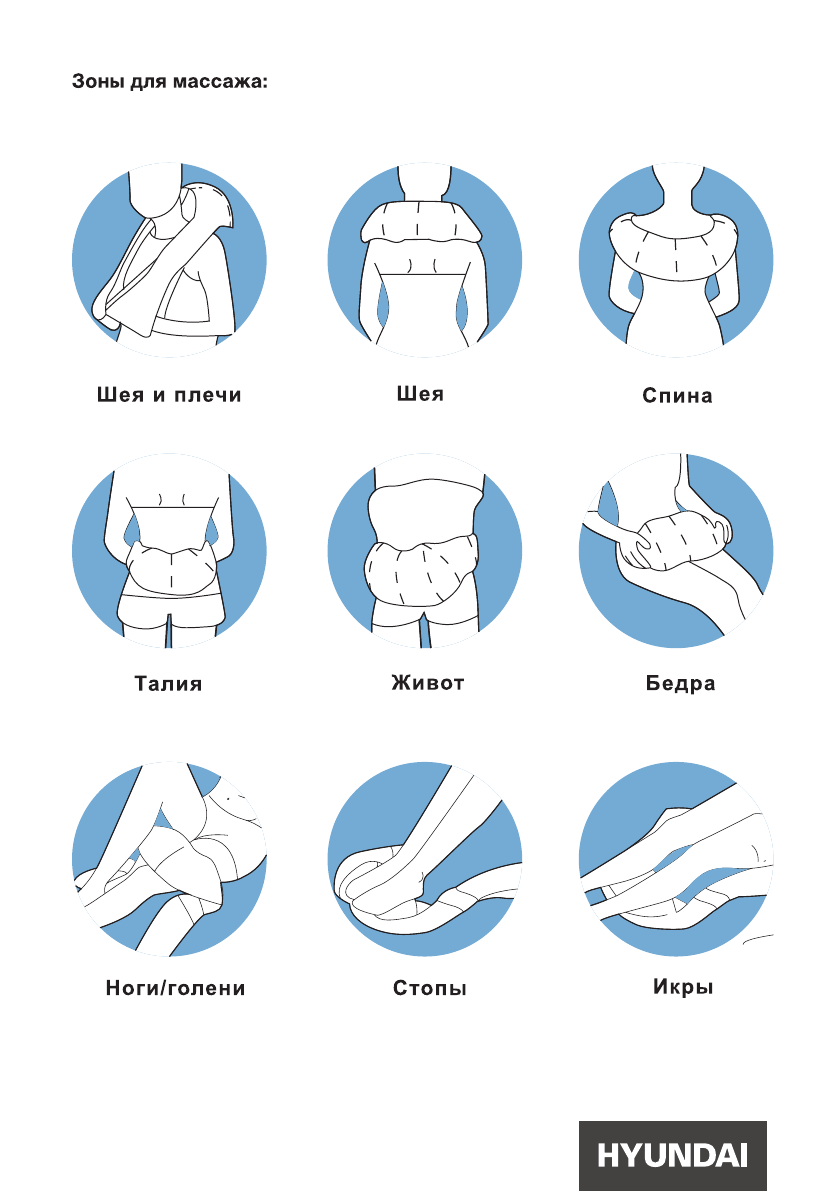 Зоны для массажа:

Шея и плечи

Шея

Спина

Талия

Живот

Бедра

Ноги/голени

Стопы

Икры

HYUNDAI