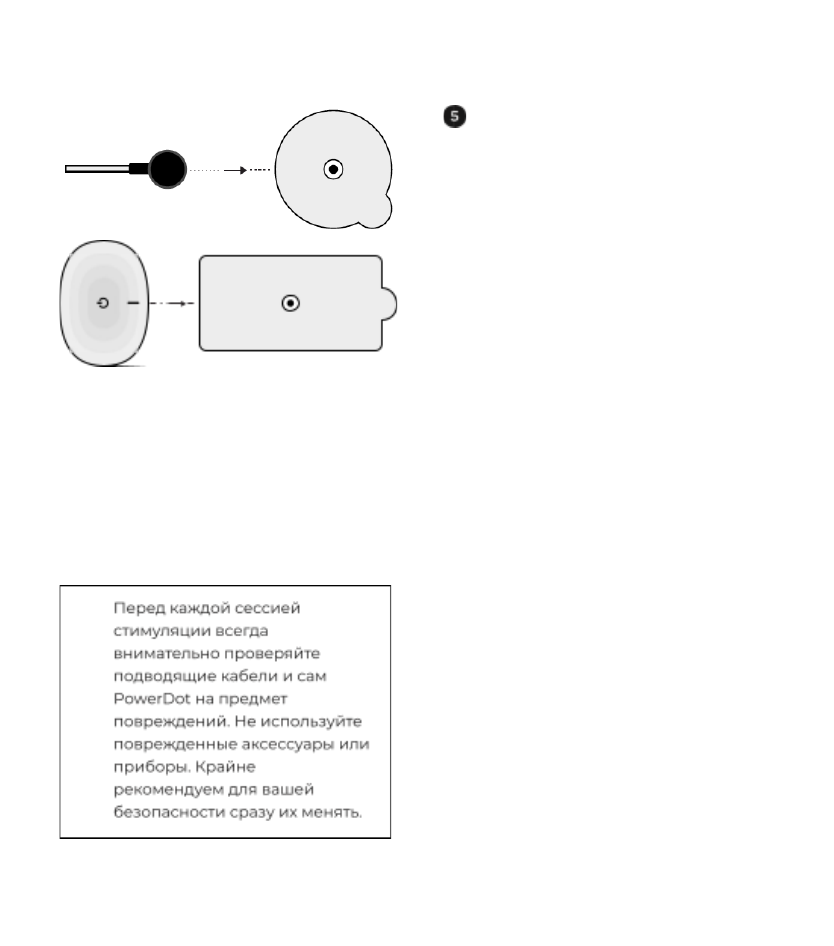 5

Перед каждой сессией стимуляции всегда внимательно проверяйте подводящие кабели и сам PowerDot на предмет повреждений. Не используйте поврежденные аксессуары или приборы. Крайне рекомендуем для вашей безопасности сразу их менять.