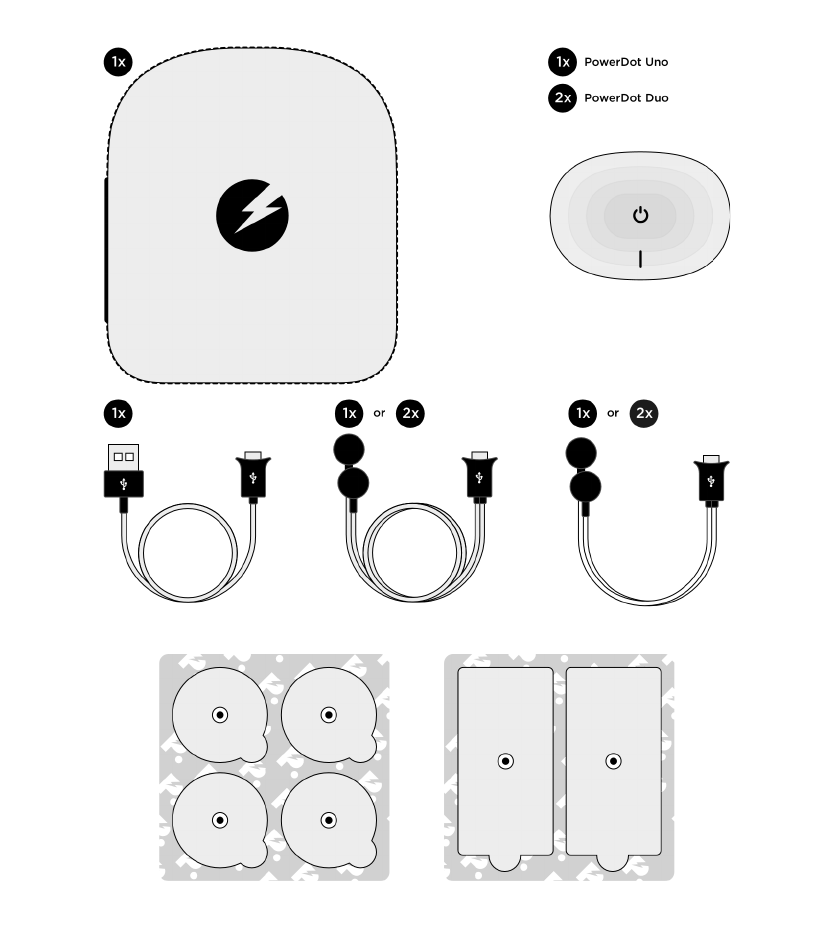 1x

1x PowerDot Uno
2x PowerDot Duo

1x

1x or 2x

1x or 2x