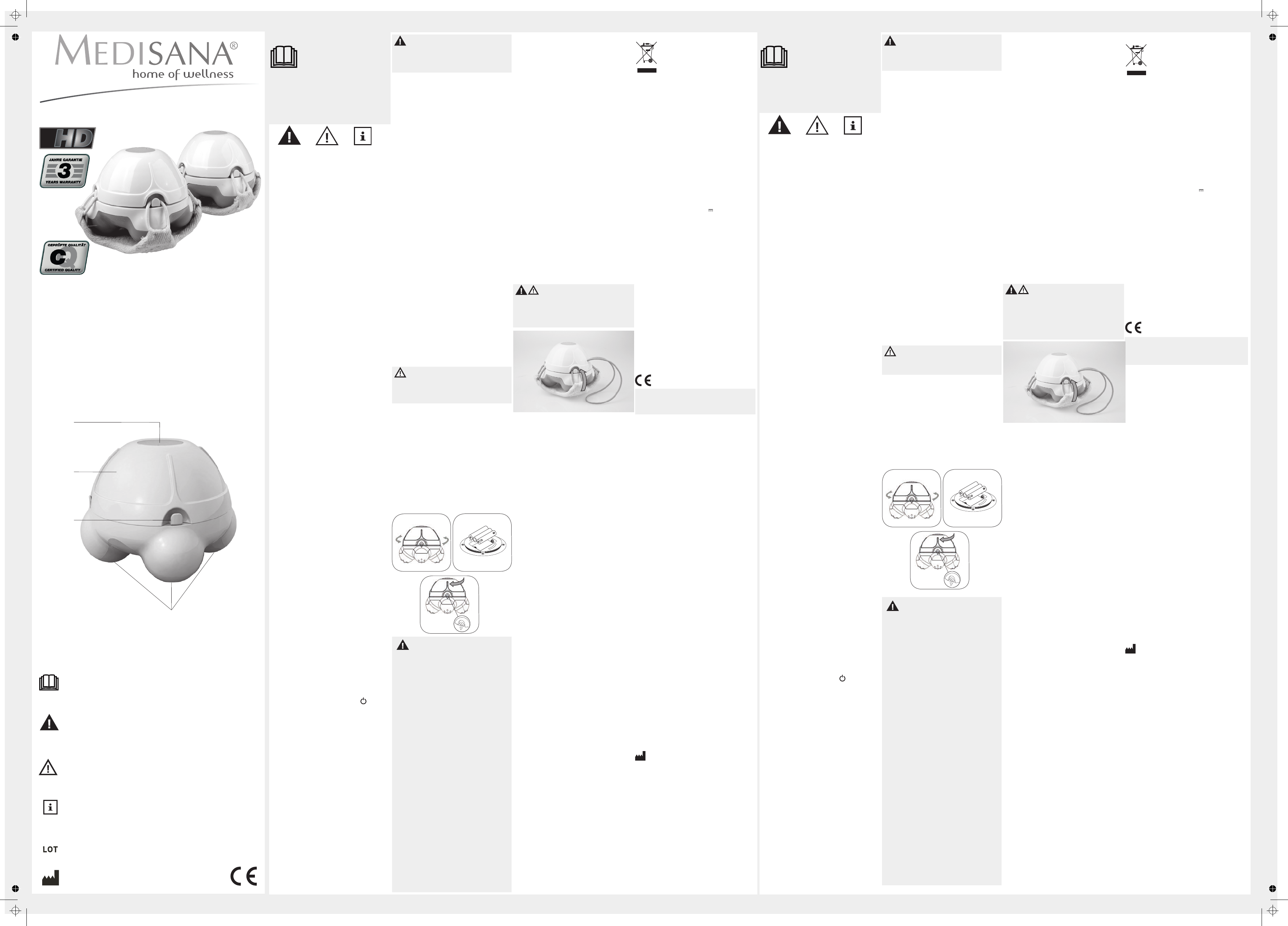 MEDISANA®
home of wellness

HD

JAHRE GARANTIE
3
YEARS WARRANTY

GEPRÜFTE QUALITÄT
CQ
CERTIFIED QUALITY

LOT

CE

CE

CE