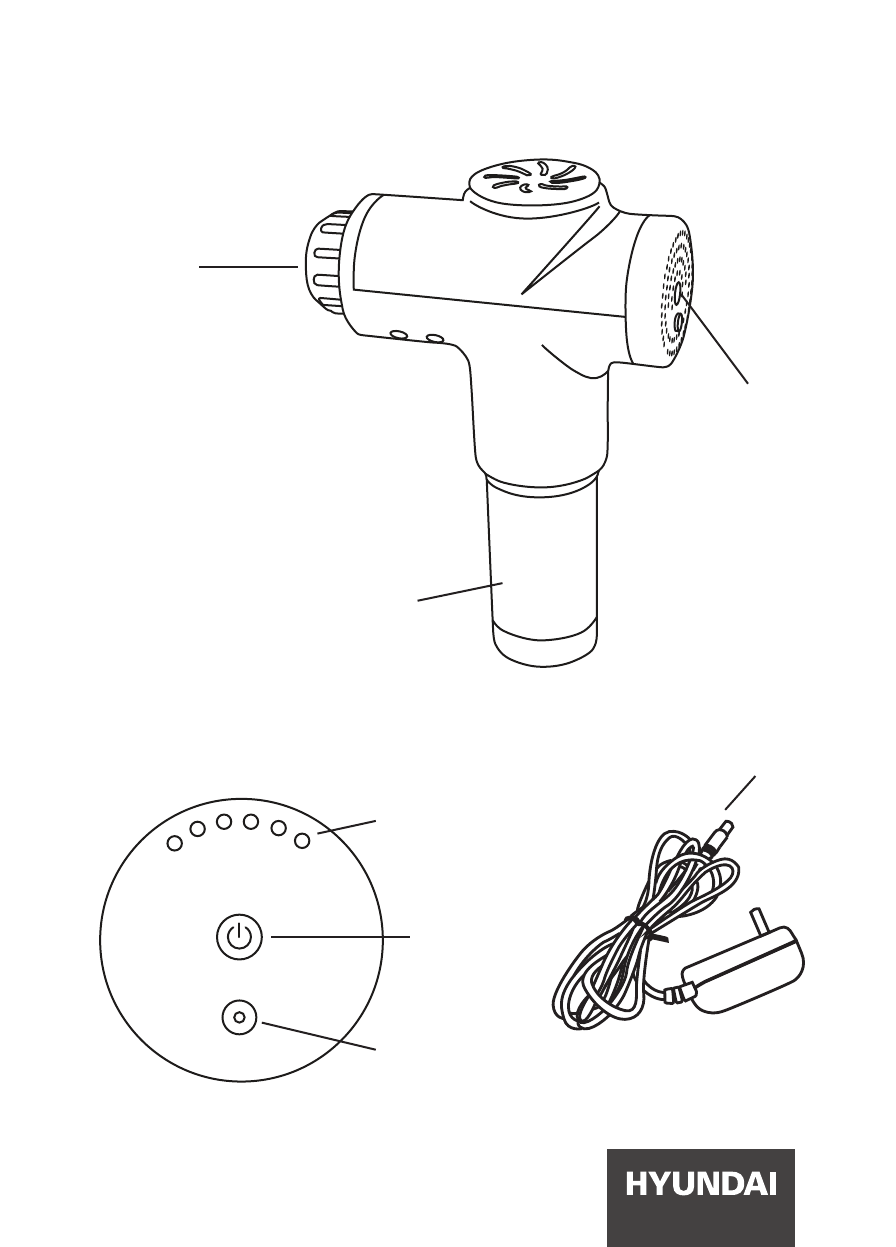 HYUNDAI