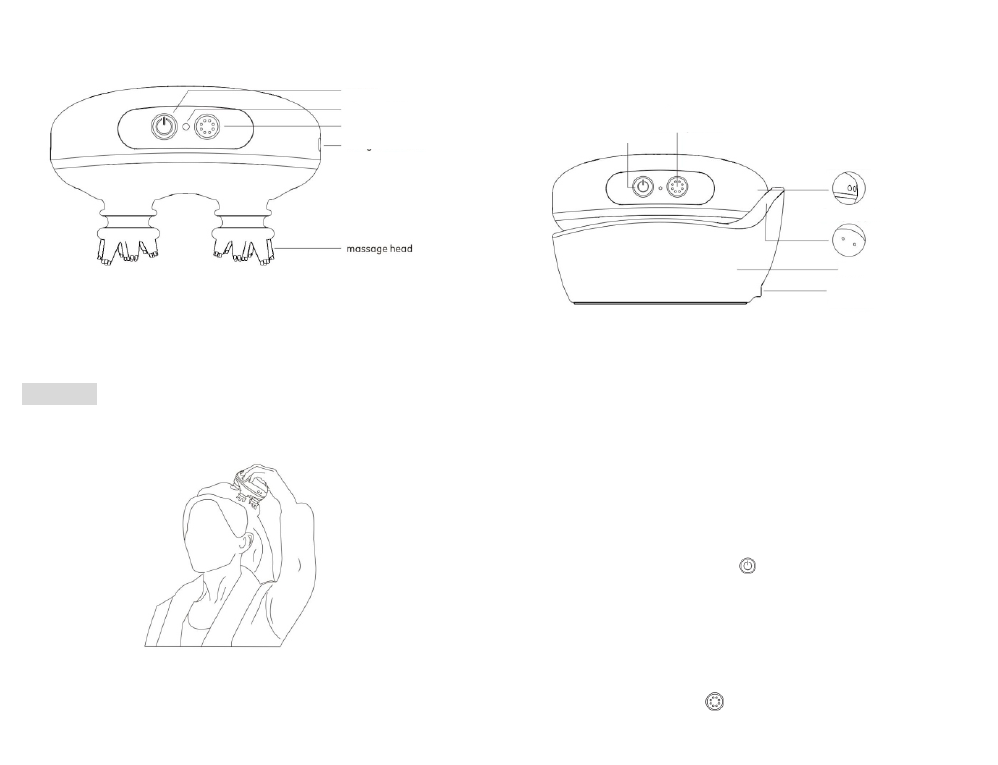 massage head