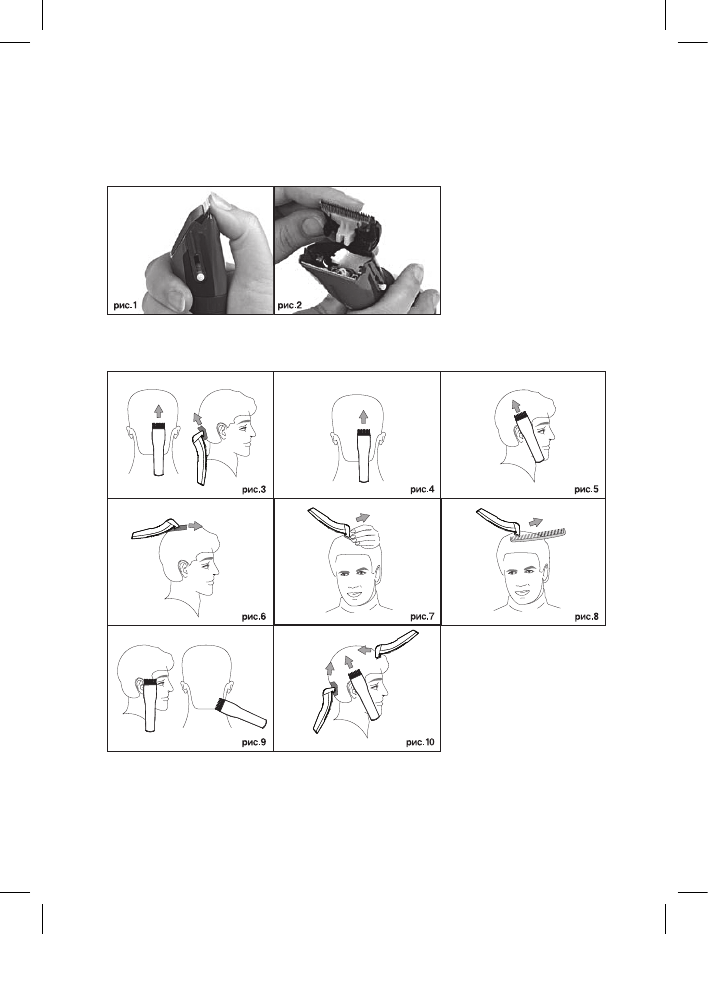 рис.1
рис.2

рис.3
рис.4
рис.5
рис.6
рис.7
рис.8
рис.9
рис.10