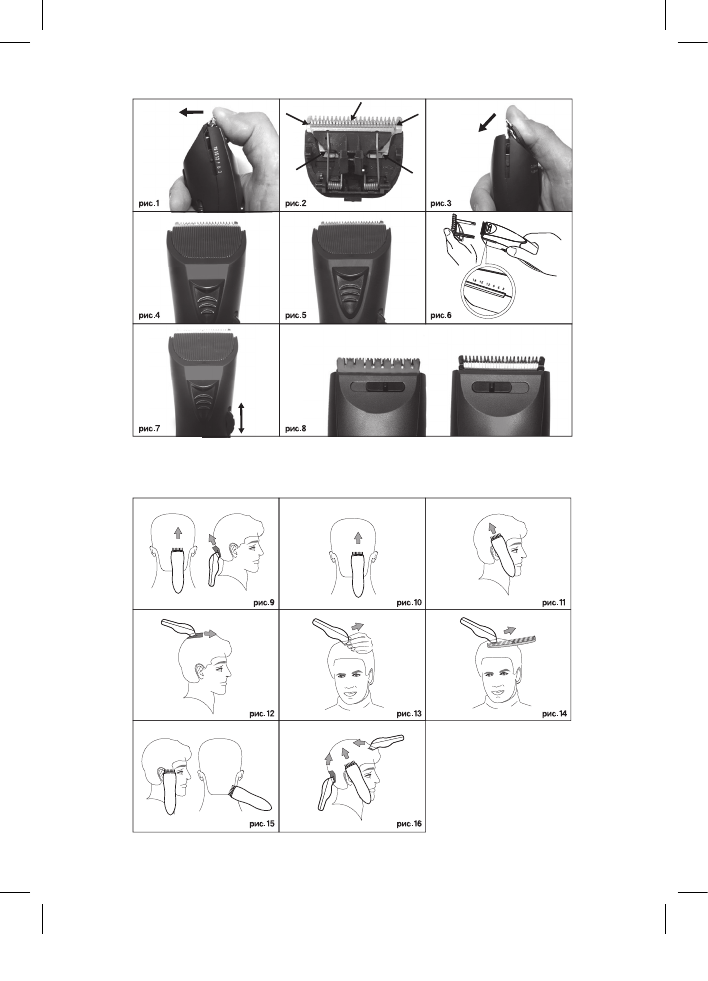 рис.1

рис.2

рис.3

рис.4

рис.5

рис.6

рис.7

рис.8

рис.9

рис.10

рис.11

рис.12

рис.13

рис.14

рис.15

рис.16