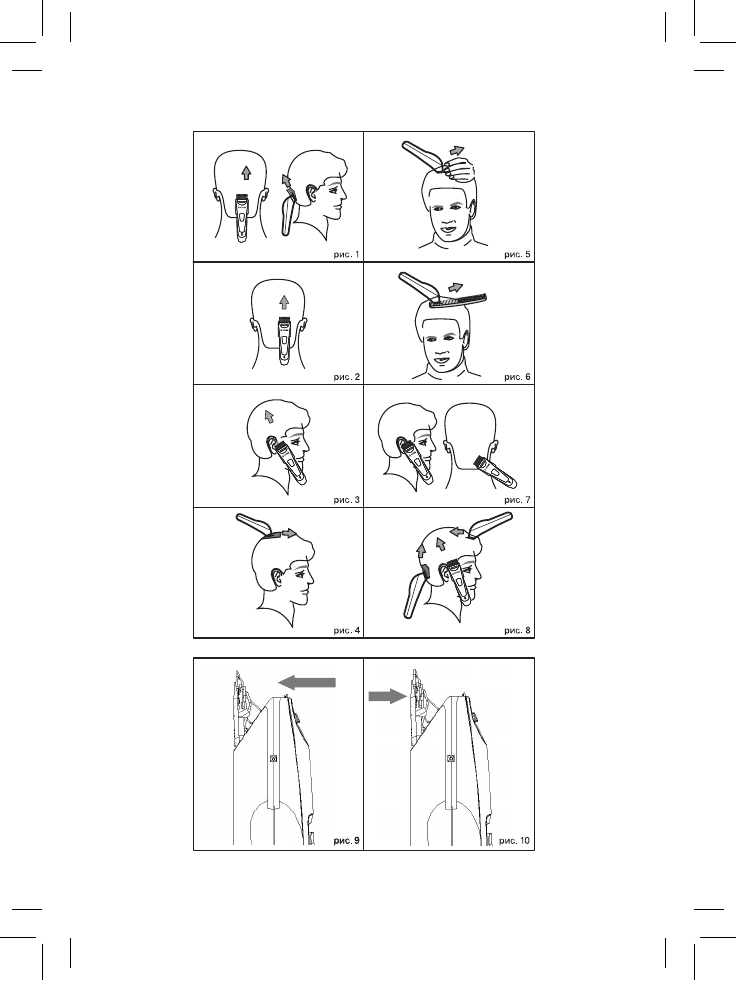 рис. 1

рис. 5

рис. 2

рис. 6

рис. 3

рис. 7

рис. 4

рис. 8

рис. 9

рис. 10