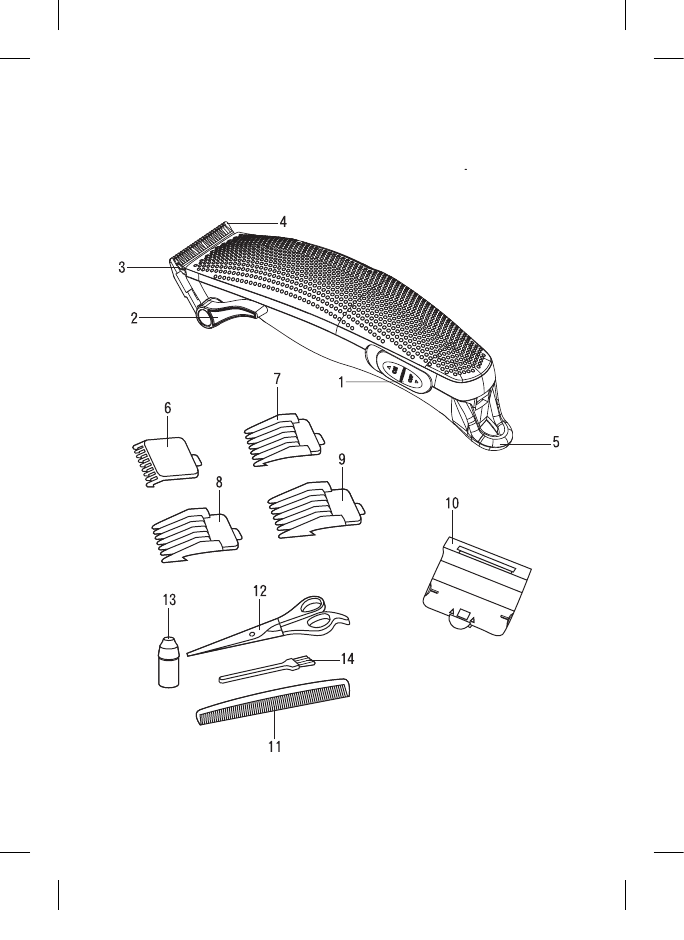 4
3
2
1
5
7
6
9
8
10
13
12
14
11