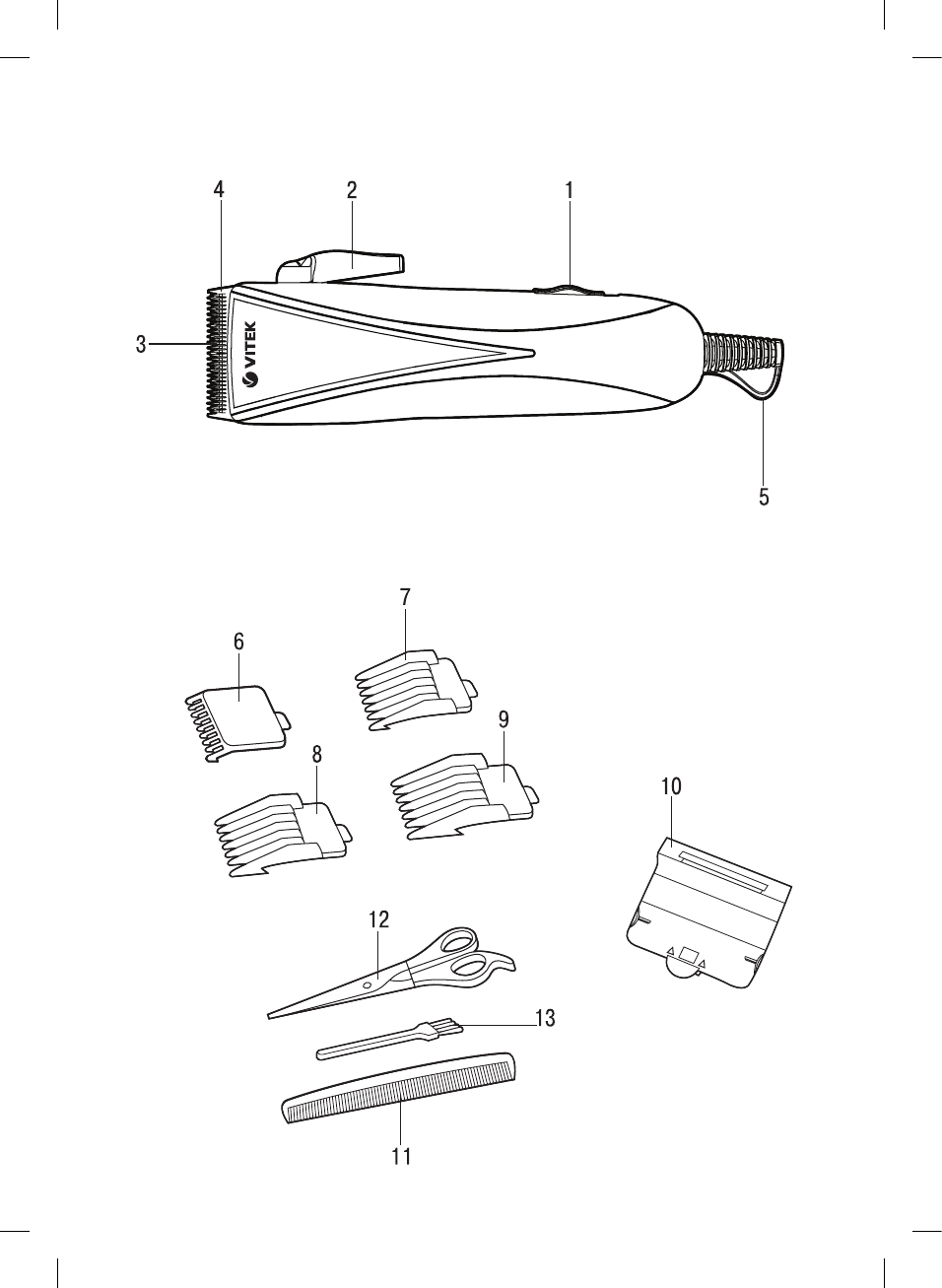 4
2
1
3
VITEK
5
7
6
9
8
10
12
13
11