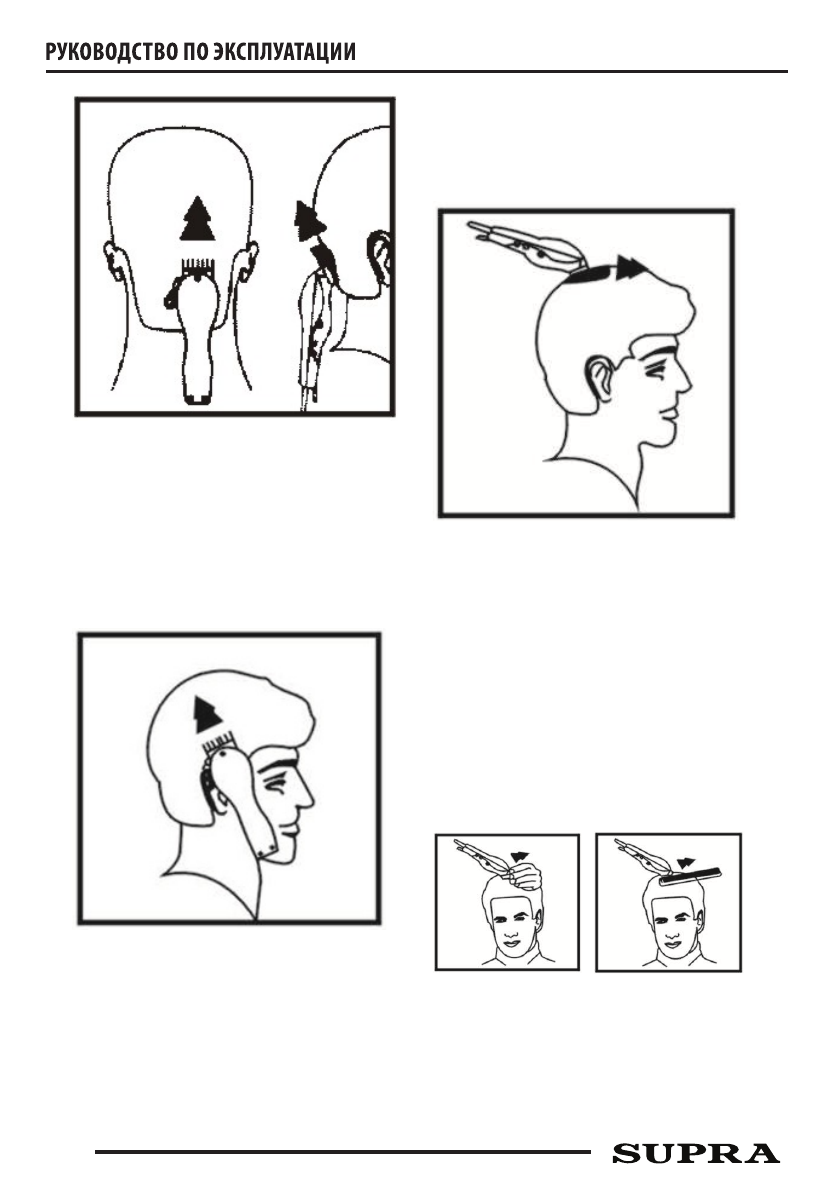 РУКОВОДСТВО ПО ЭКСПЛУАТАЦИИ

SUPRA